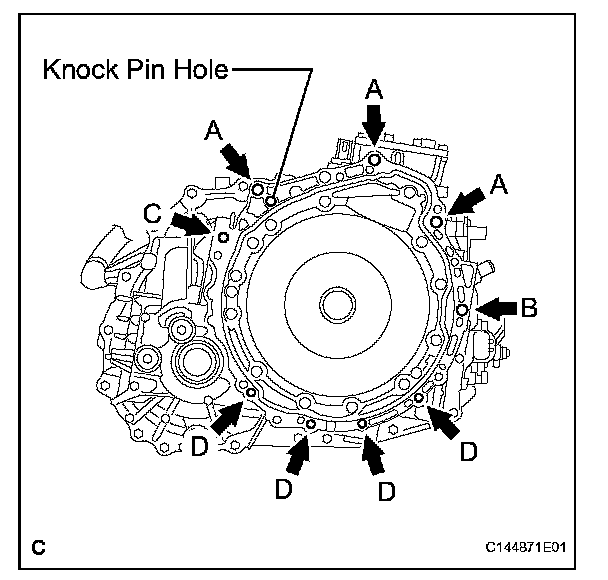 Knock Pin Hole

A

A

A

C

B

D

D

D

D

C

C144871E01