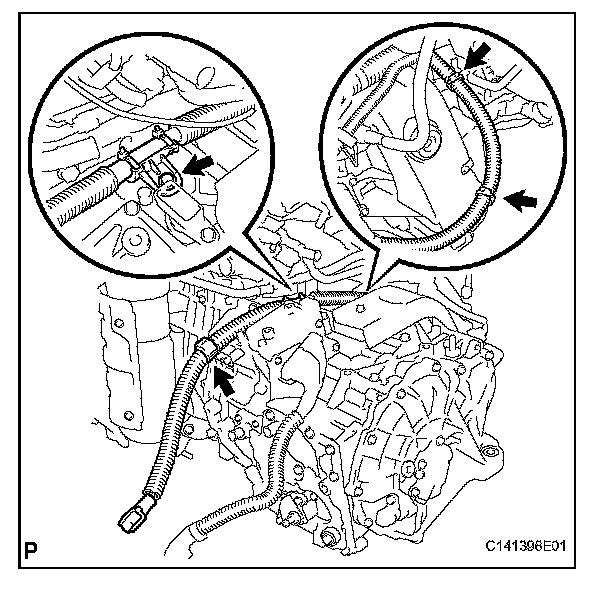 P

C141396E01