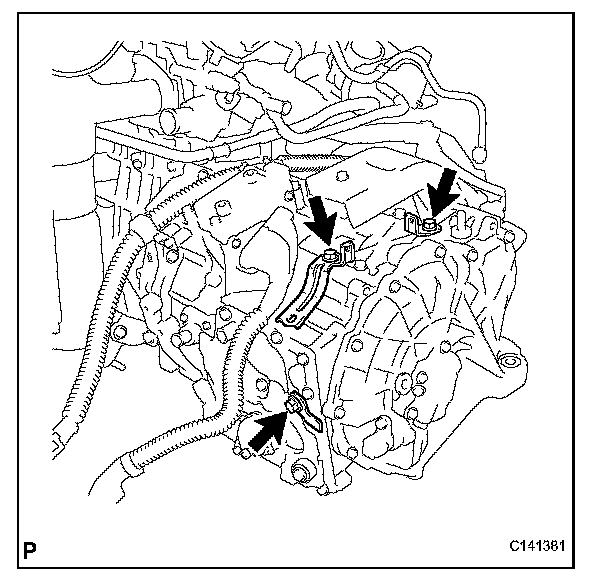 P

C141381