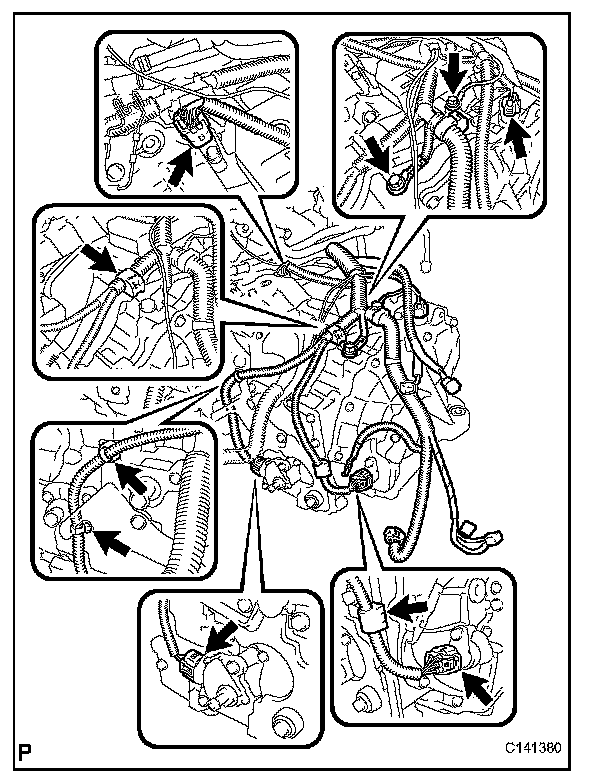 P

C141380