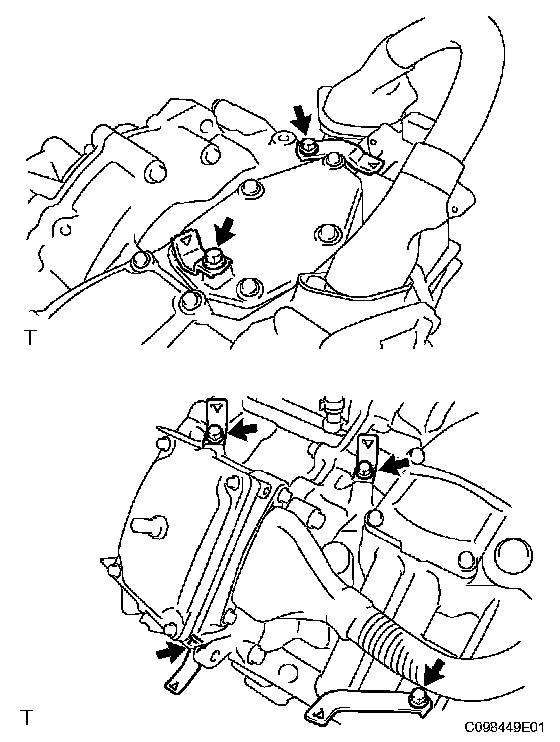 T

T

C098449E01