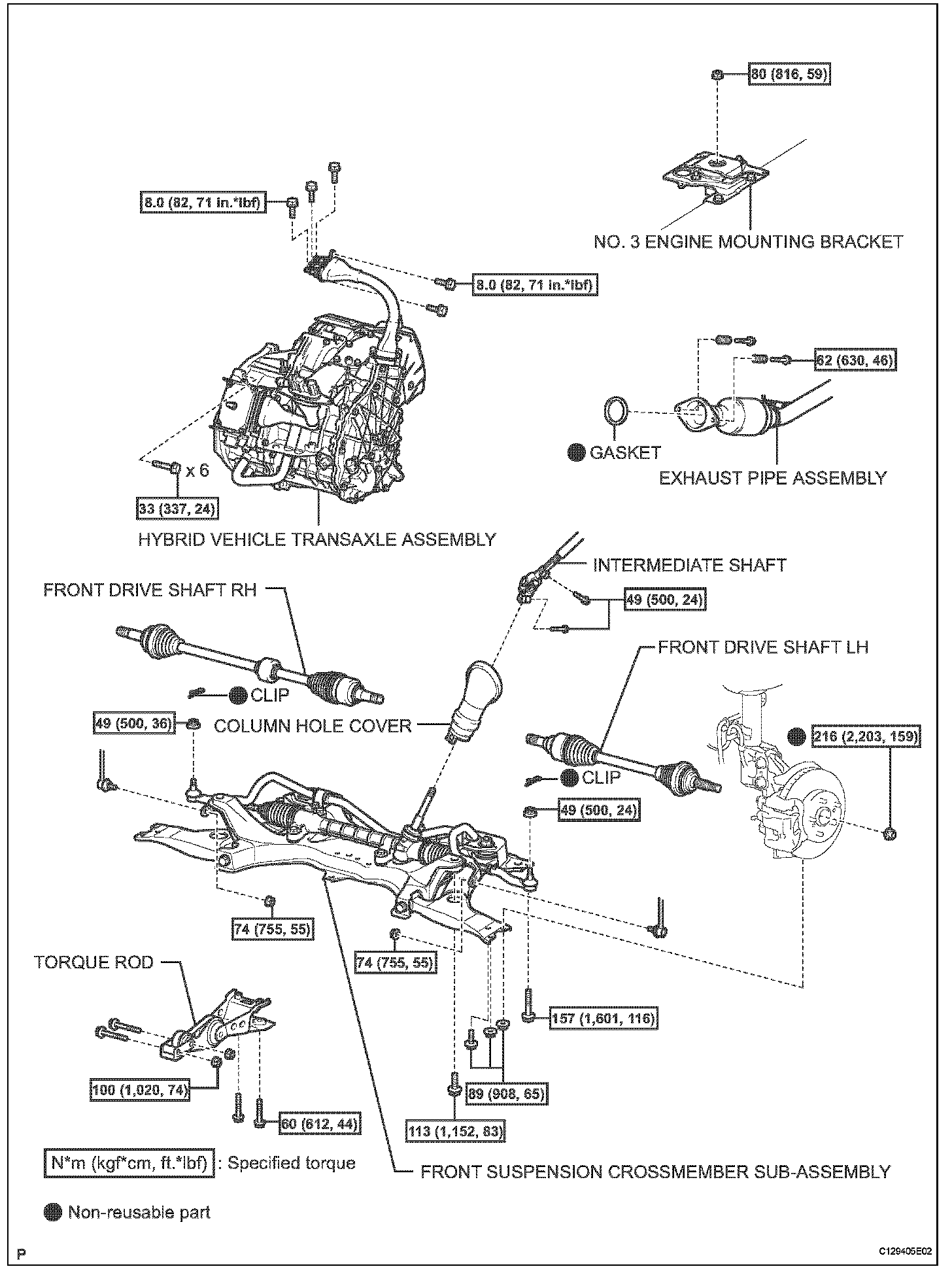 80 (816, 59)

8.0 (82, 71 in.*lbf)

NO. 3 ENGINE MOUNTING BRACKET

8.0 (82, 71 in.*lbf)

62 (630, 46)

GASKET

EXHAUST PIPE ASSEMBLY

x 6

33 (337, 24)

HYBRID VEHICLE TRANSAXLE ASSEMBLY

INTERMEDIATE SHAFT

FRONT DRIVE SHAFT RH

49 (500, 24)

FRONT DRIVE SHAFT LH

CLIP

49 (500, 36)

COLUMN HOLE COVER

216 (2,203, 159)

CLIP

49 (500, 24)

74 (755, 55)

74 (755, 55)

TORQUE ROD

157 (1,601, 116)

100 (1,020, 74)

89 (908, 65)

60 (612, 44)

113 (1,152, 83)

N*m (kgf*cm, ft.*lbf) : Specified torque

FRONT SUSPENSION CROSSMEMBER SUB-ASSEMBLY

Non-reusable part

P

C129405E02