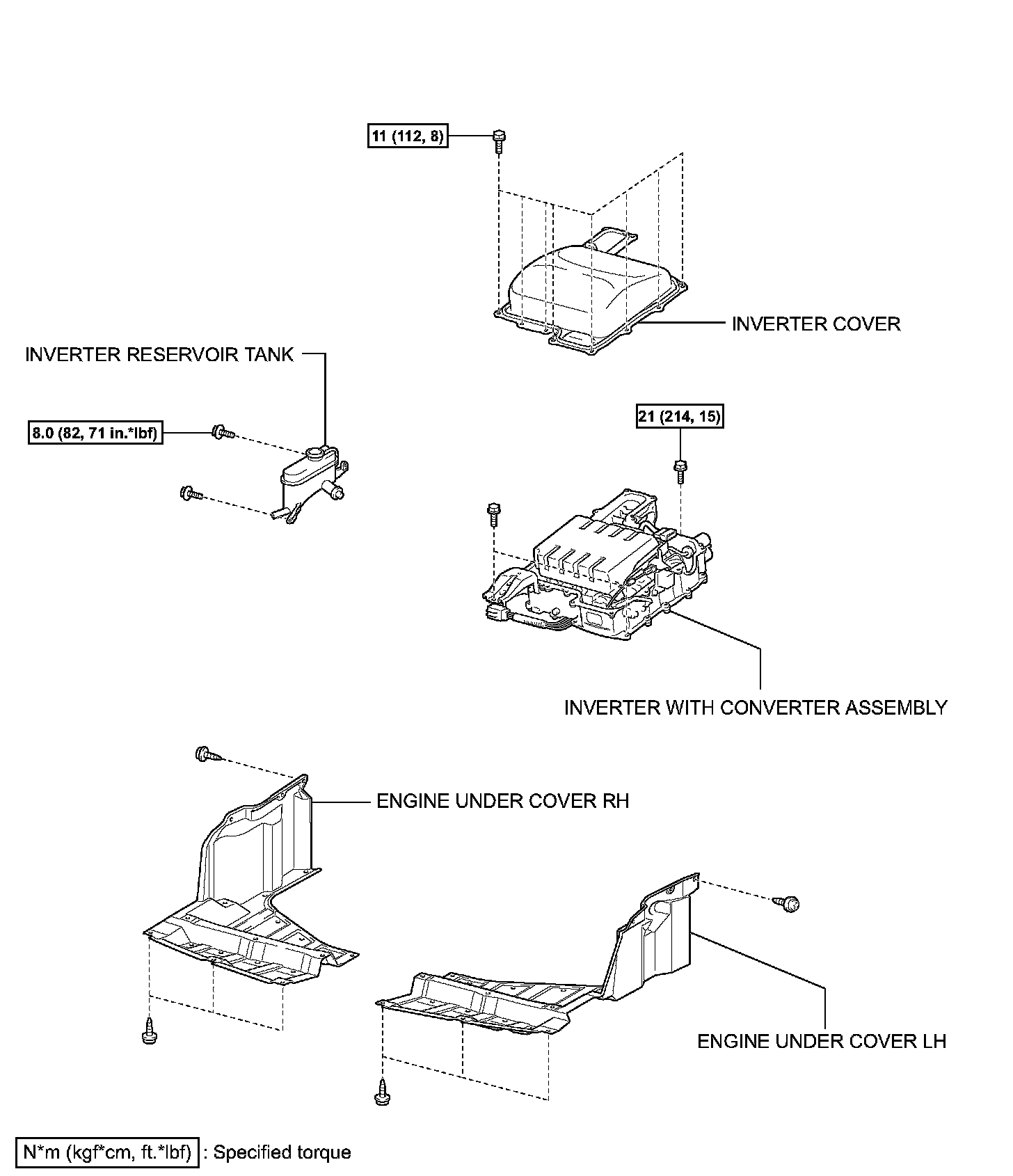 11 (112, 8)

INVERTER COVER

INVERTER RESERVOIR TANK

8.0 (82, 71 in.*lbf)

21 (214, 15)

INVERTER WITH CONVERTER ASSEMBLY

ENGINE UNDER COVER RH

ENGINE UNDER COVER LH

N*m (kgf*cm, ft.*lbf) : Specified torque