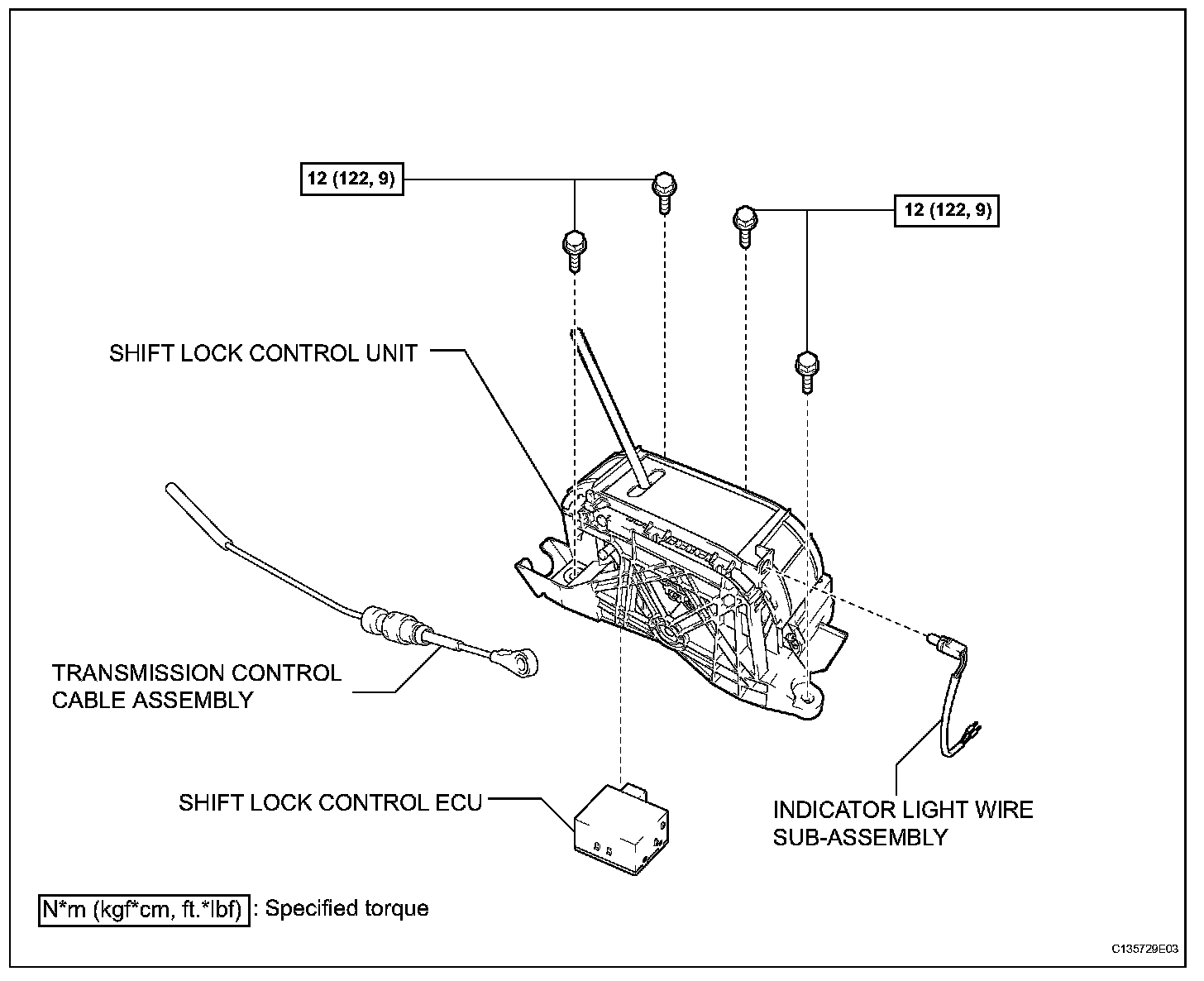 12 (122, 9)

12 (122, 9)

SHIFT LOCK CONTROL UNIT

TRANSMISSION CONTROL CABLE ASSEMBLY

SHIFT LOCK CONTROL ECU

INDICATOR LIGHT WIRE SUB-ASSEMBLY

N*m (kgf*cm, ft.*lbf) : Specified torque

C135729E03