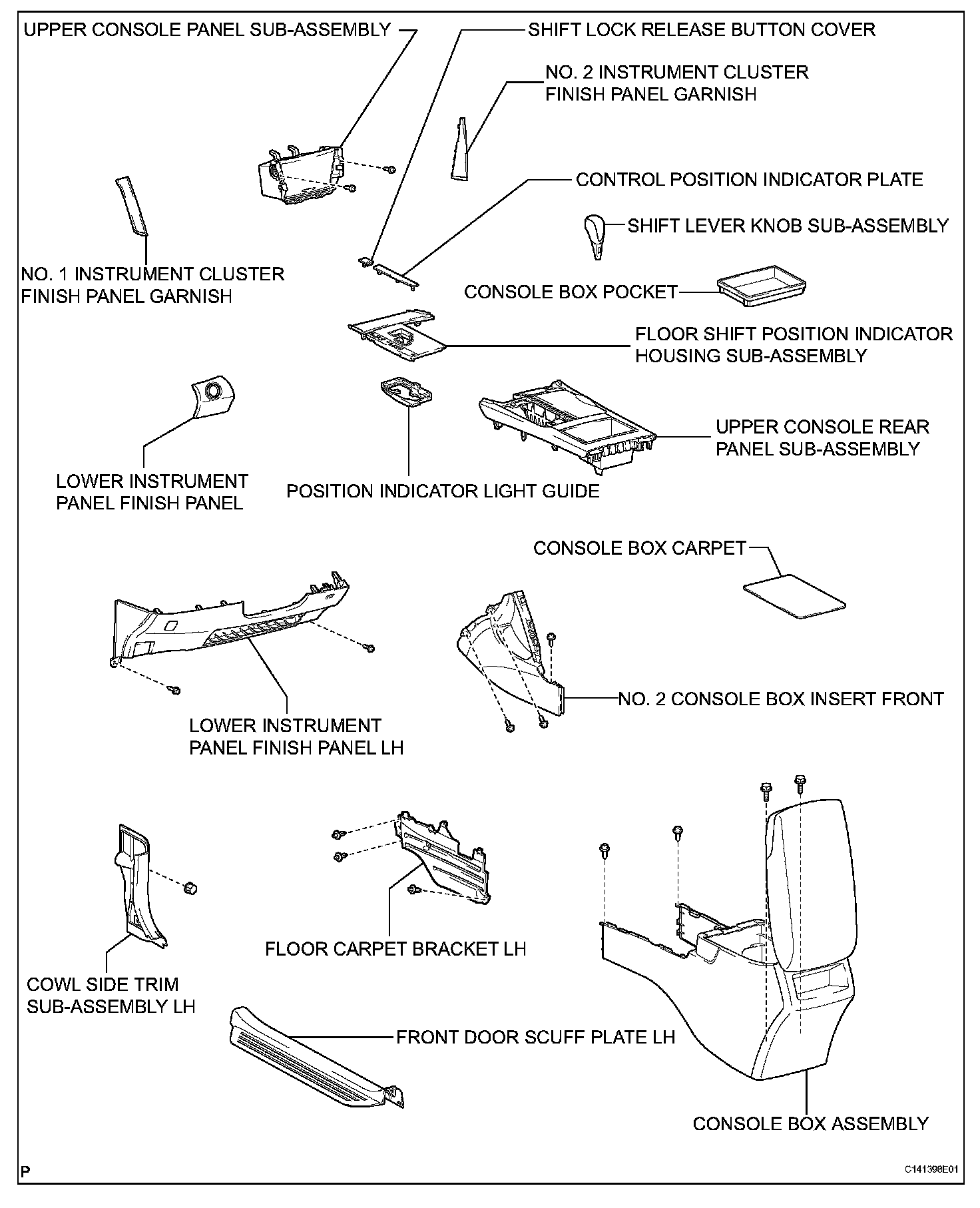 UPPER CONSOLE PANEL SUB-ASSEMBLY

SHIFT LOCK RELEASE BUTTON COVER

NO. 2 INSTRUMENT CLUSTER FINISH PANEL GARNISH

CONTROL POSITION INDICATOR PLATE

SHIFT LEVER KNOB SUB-ASSEMBLY

NO. 1 INSTRUMENT CLUSTER FINISH PANEL GARNISH

CONSOLE BOX POCKET

FLOOR SHIFT POSITION INDICATOR HOUSING SUB-ASSEMBLY

UPPER CONSOLE REAR PANEL SUB-ASSEMBLY

LOWER INSTRUMENT PANEL FINISH PANEL

POSITION INDICATOR LIGHT GUIDE

CONSOLE BOX CARPET

NO. 2 CONSOLE BOX INSERT FRONT

LOWER INSTRUMENT PANEL FINISH PANEL LH

FLOOR CARPET BRACKET LH

COWL SIDE TRIM SUB-ASSEMBLY LH

FRONT DOOR SCUFF PLATE LH

CONSOLE BOX ASSEMBLY

P

C141398E01