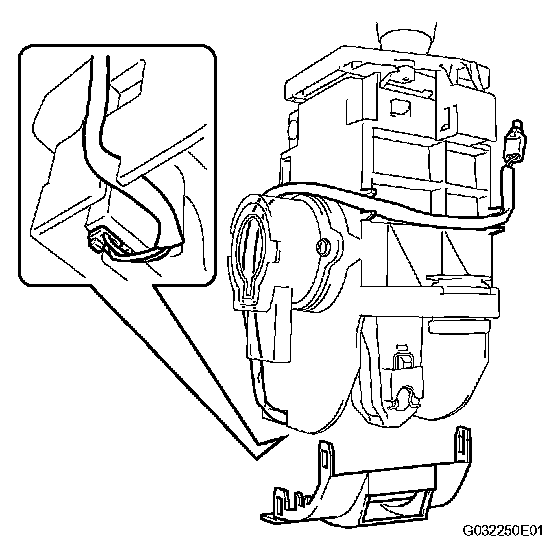 G032250E01