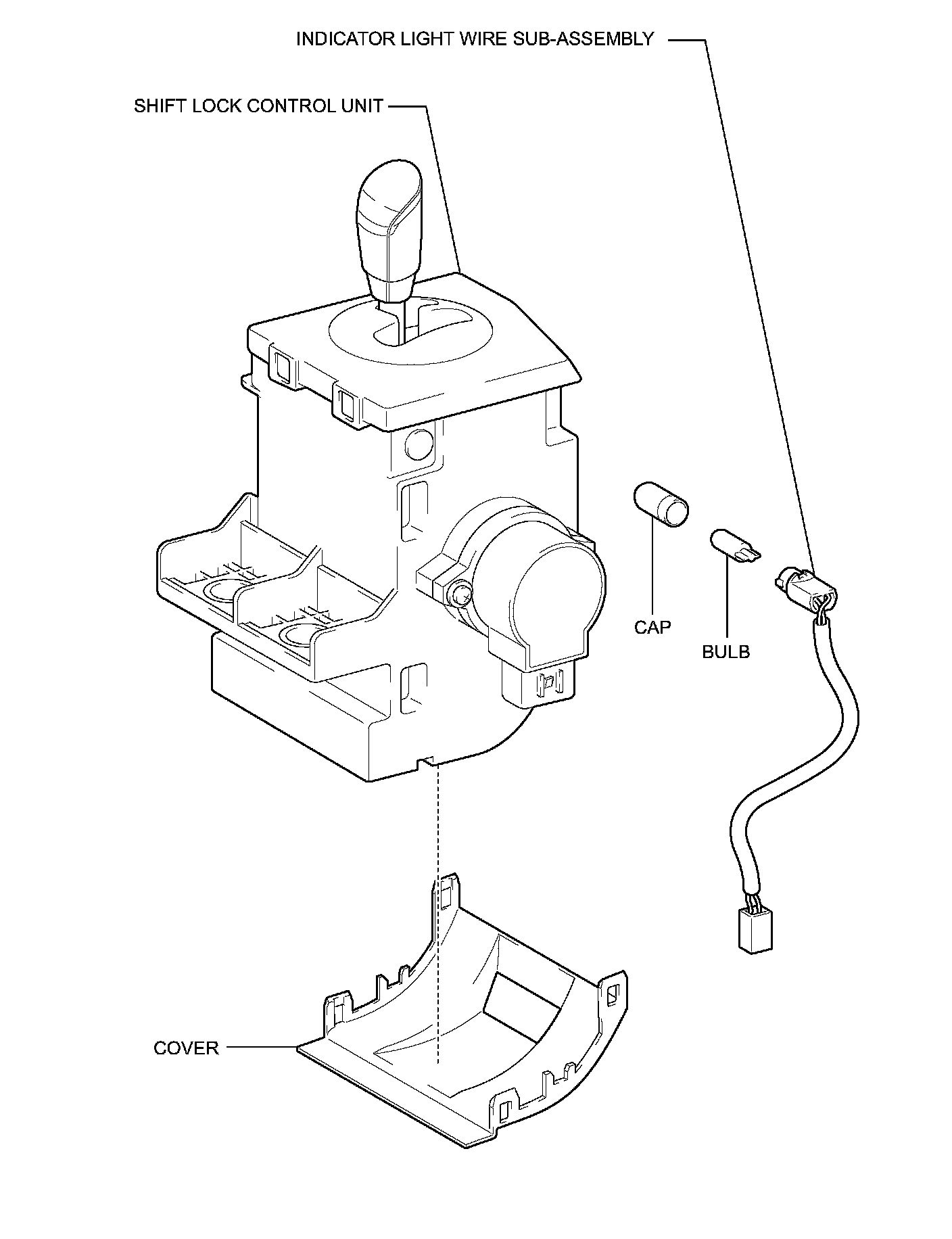 INDICATOR LIGHT WIRE SUB-ASSEMBLY

SHIFT LOCK CONTROL UNIT

CAP

BULB

COVER