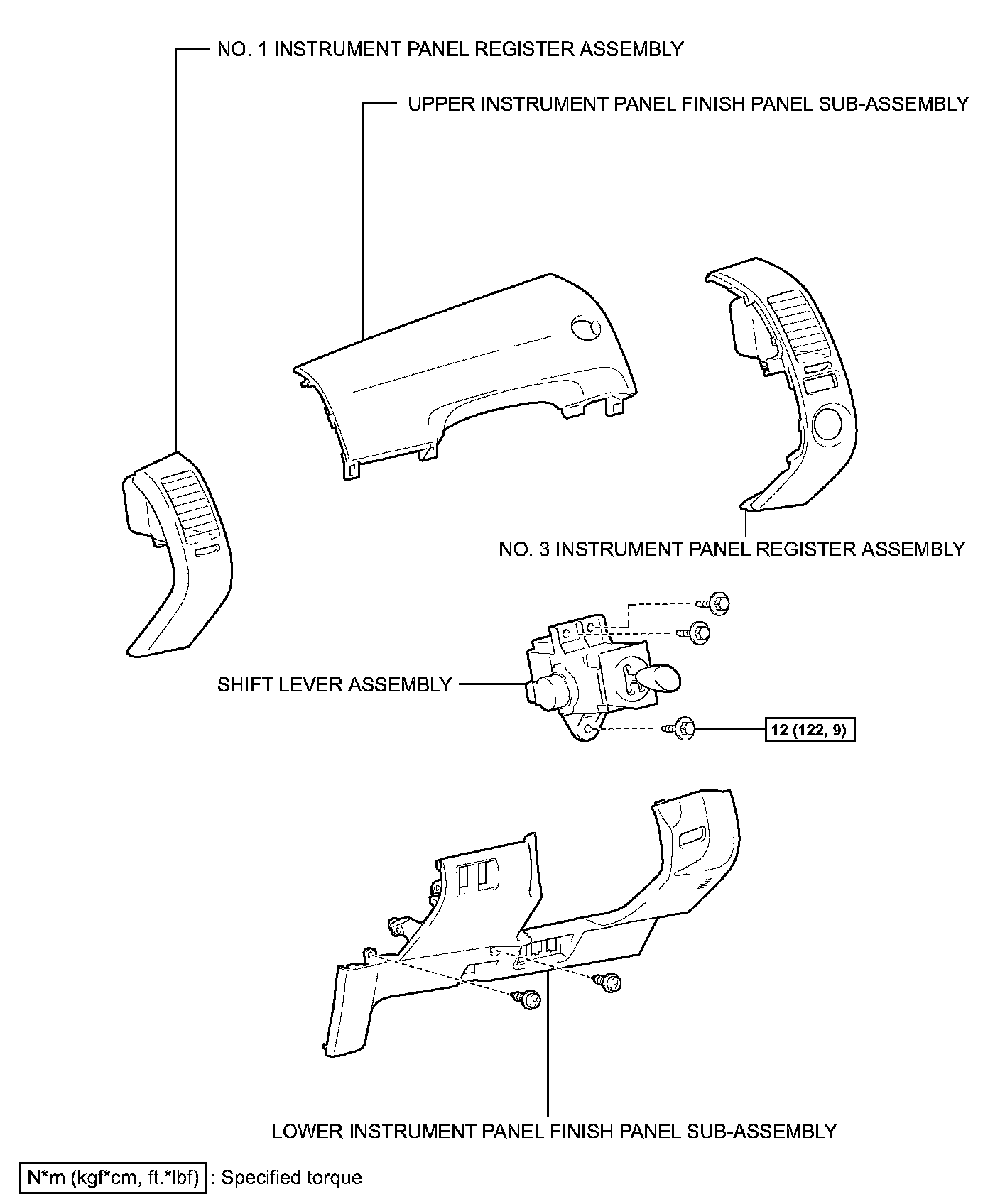 NO. 1 INSTRUMENT PANEL REGISTER ASSEMBLY

UPPER INSTRUMENT PANEL FINISH PANEL SUB-ASSEMBLY

NO. 3 INSTRUMENT PANEL REGISTER ASSEMBLY

SHIFT LEVER ASSEMBLY

12 (122, 9)

LOWER INSTRUMENT PANEL FINISH PANEL SUB-ASSEMBLY

N*m (kgf*cm, ft.*lbf) : Specified torque