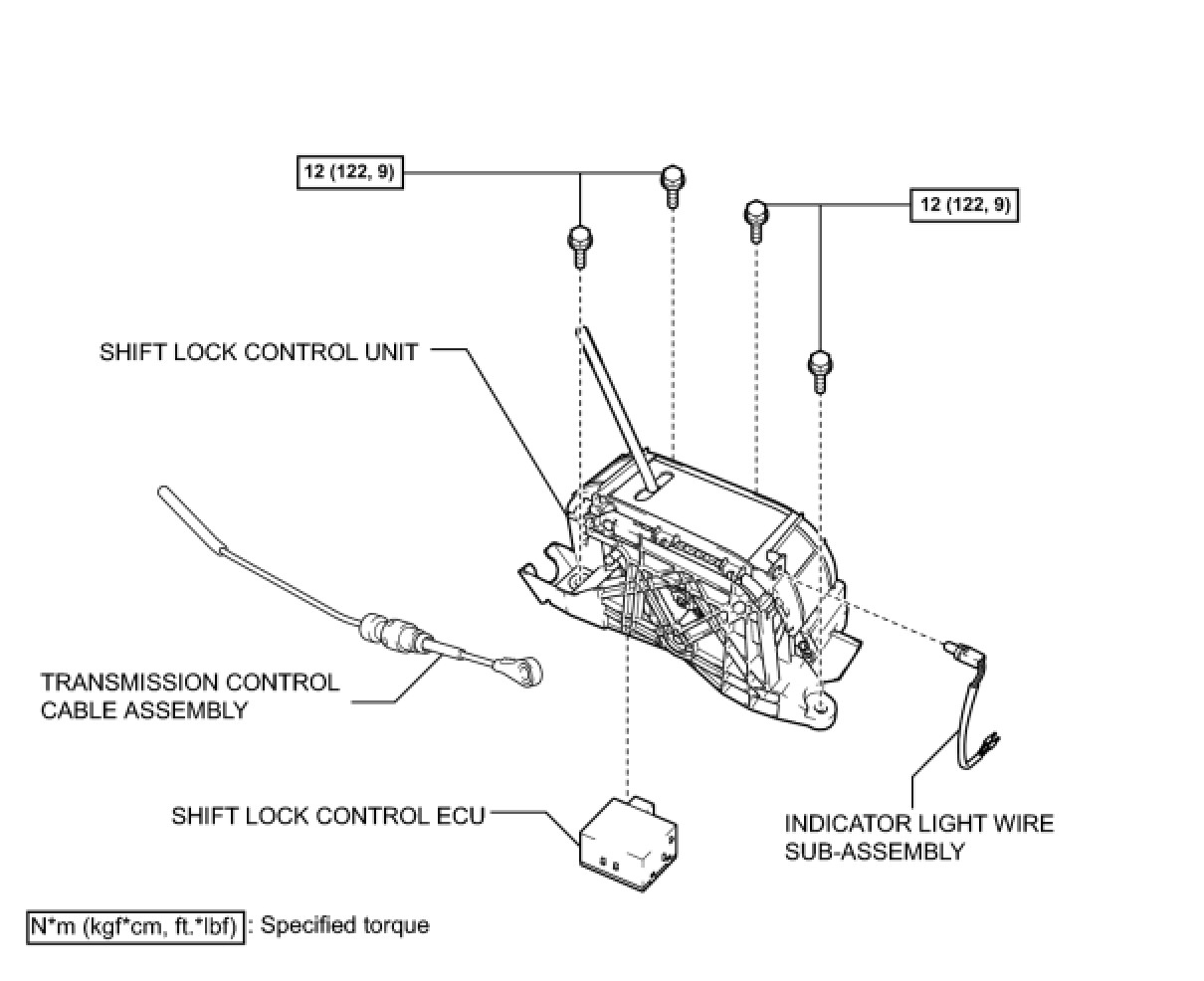 12 (122, 9)

12 (122, 9)

SHIFT LOCK CONTROL UNIT

TRANSMISSION CONTROL CABLE ASSEMBLY

SHIFT LOCK CONTROL ECU

INDICATOR LIGHT WIRE SUB-ASSEMBLY

N*m (kgf*cm, ft.*lbf) : Specified torque