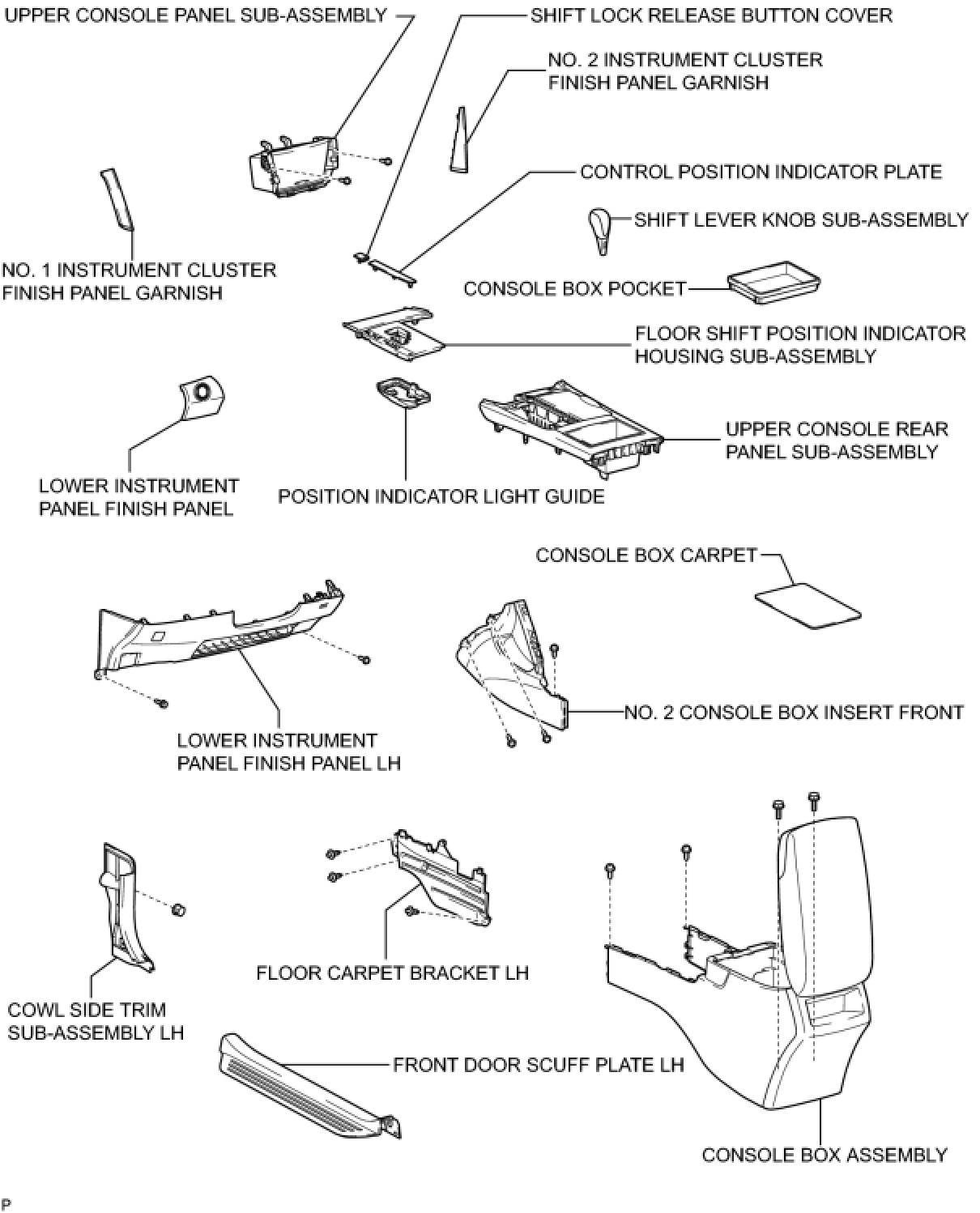 UPPER CONSOLE PANEL SUB-ASSEMBLY

SHIFT LOCK RELEASE BUTTON COVER

NO. 2 INSTRUMENT CLUSTER FINISH PANEL GARNISH

CONTROL POSITION INDICATOR PLATE

SHIFT LEVER KNOB SUB-ASSEMBLY

NO. 1 INSTRUMENT CLUSTER FINISH PANEL GARNISH

CONSOLE BOX POCKET

FLOOR SHIFT POSITION INDICATOR HOUSING SUB-ASSEMBLY

UPPER CONSOLE REAR PANEL SUB-ASSEMBLY

LOWER INSTRUMENT PANEL FINISH PANEL

POSITION INDICATOR LIGHT GUIDE

CONSOLE BOX CARPET

NO. 2 CONSOLE BOX INSERT FRONT

LOWER INSTRUMENT PANEL FINISH PANEL LH

FLOOR CARPET BRACKET LH

COWL SIDE TRIM SUB-ASSEMBLY LH

FRONT DOOR SCUFF PLATE LH

CONSOLE BOX ASSEMBLY

P