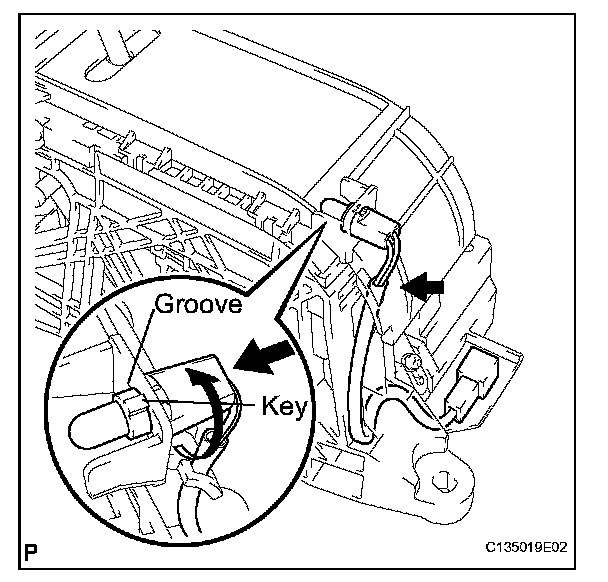 Groove
Key
P
C135019E02