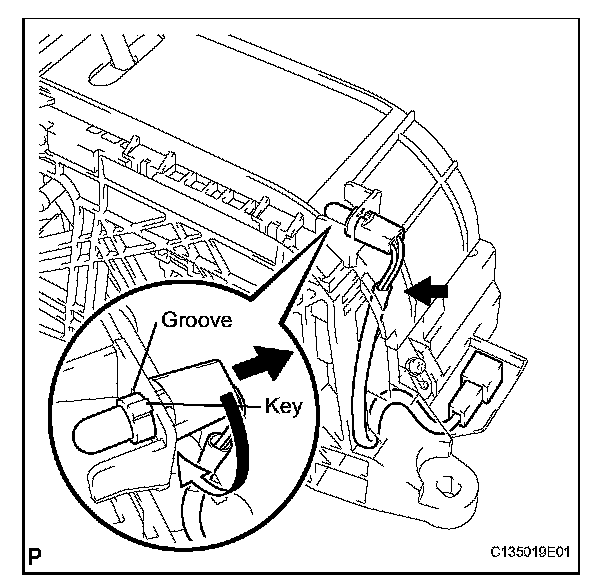 Groove

Key

P

C135019E01