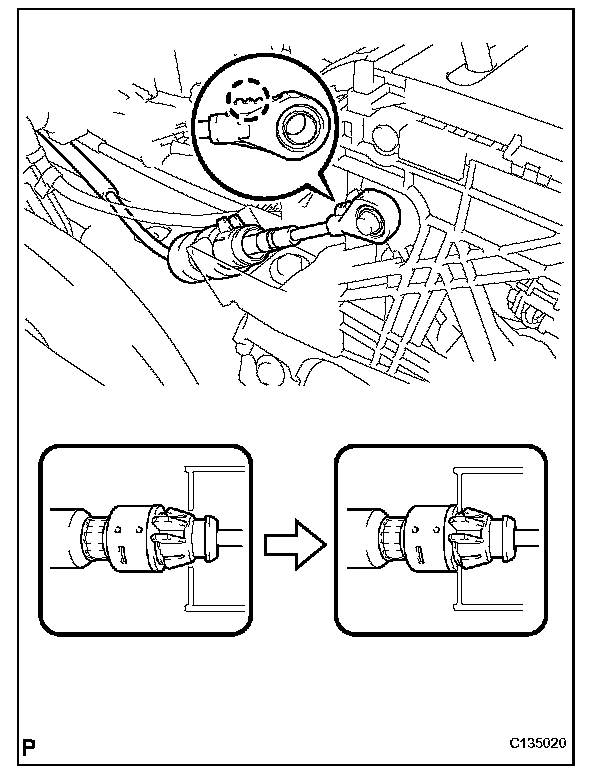 P

C135020