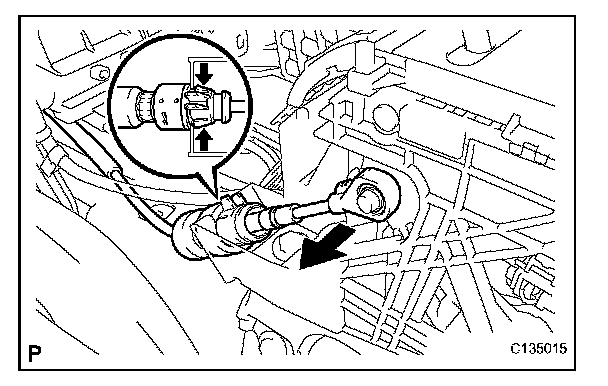 P

C135015