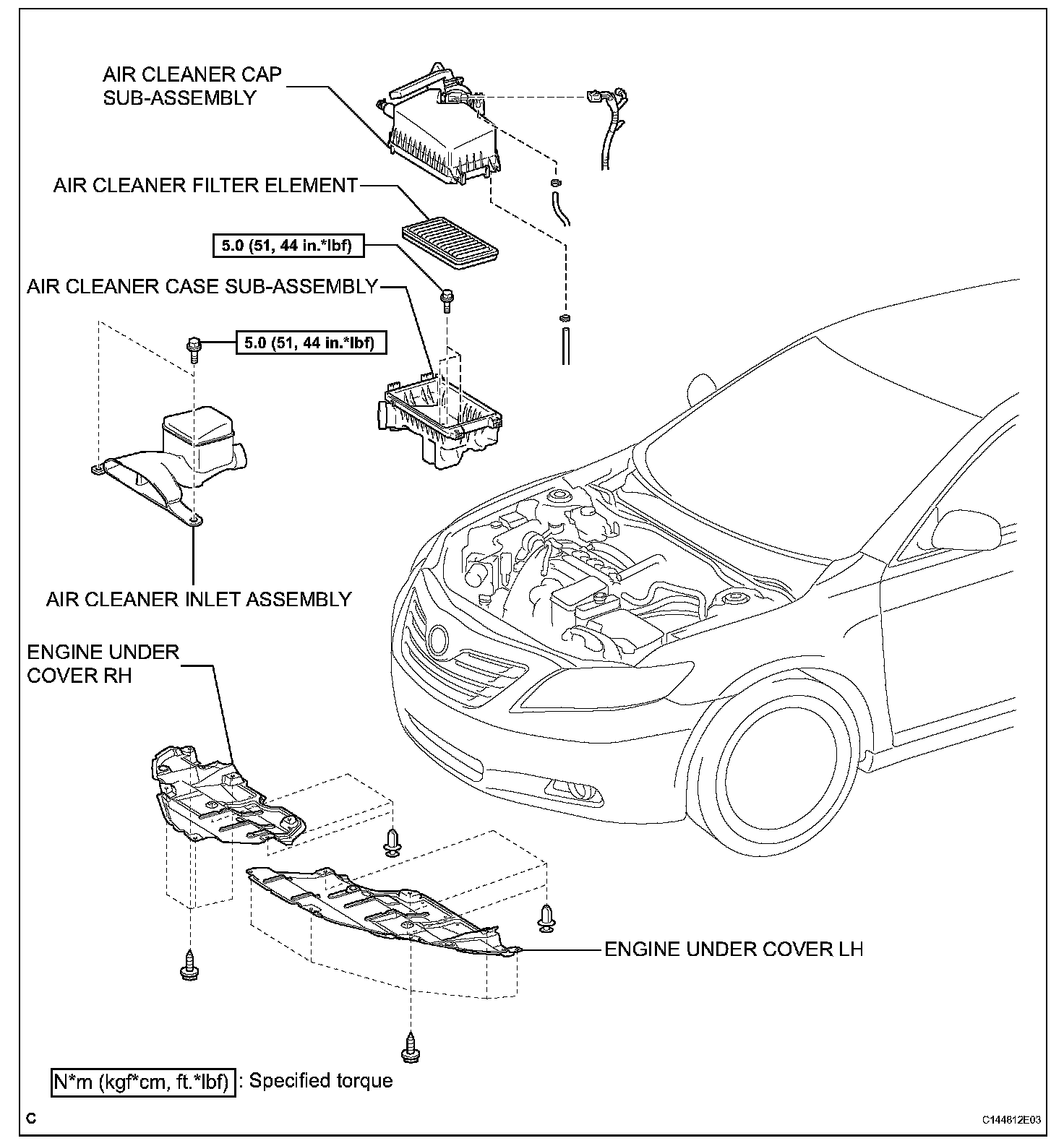 AIR CLEANER CAP SUB-ASSEMBLY

AIR CLEANER FILTER ELEMENT

5.0 (51, 44 in.*lbf)

AIR CLEANER CASE SUB-ASSEMBLY

5.0 (51, 44 in.*lbf)

AIR CLEANER INLET ASSEMBLY

ENGINE UNDER COVER RH

ENGINE UNDER COVER LH

N*m (kgf*cm, ft.*lbf) : Specified torque

C

C144812E03