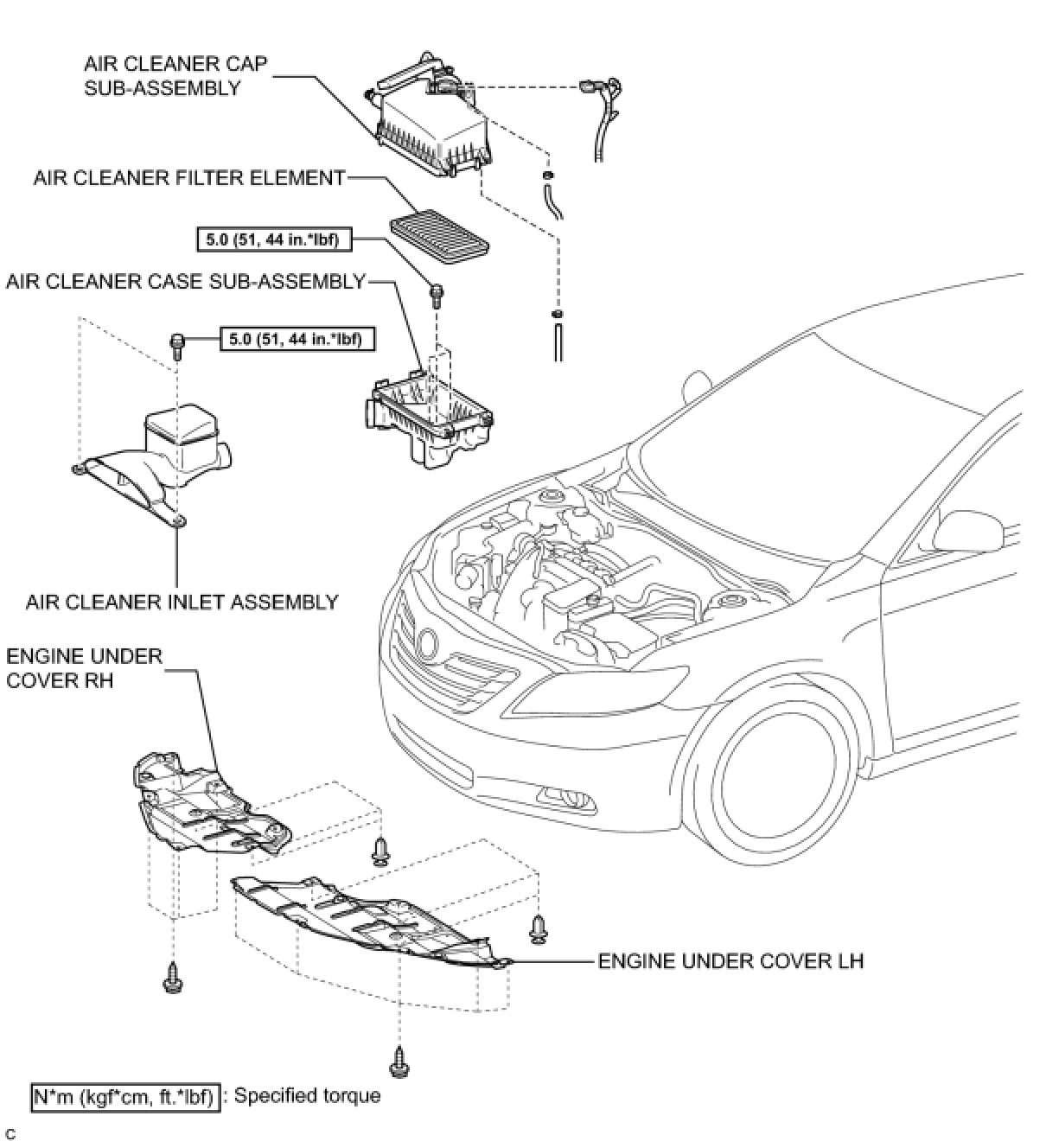 AIR CLEANER CAP SUB-ASSEMBLY

AIR CLEANER FILTER ELEMENT

5.0 (51, 44 in.*lbf)

AIR CLEANER CASE SUB-ASSEMBLY

5.0 (51, 44 in.*lbf)

AIR CLEANER INLET ASSEMBLY

ENGINE UNDER COVER RH

ENGINE UNDER COVER LH

N*m (kgf*cm, ft.*lbf) : Specified torque

C