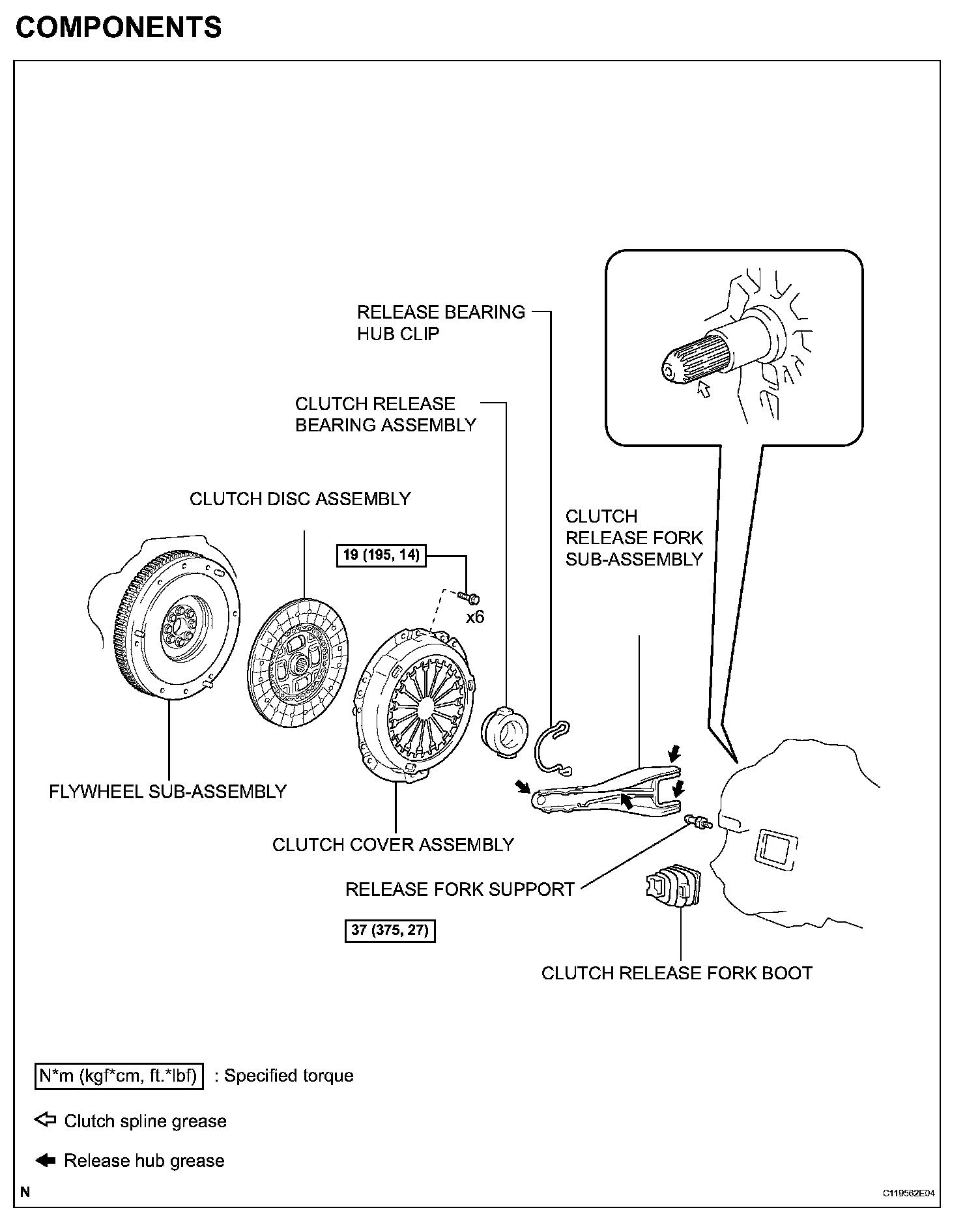 COMPONENTS

RELEASE BEARING HUB CLIP

CLUTCH RELEASE BEARING ASSEMBLY

CLUTCH DISC ASSEMBLY

CLUTCH RELEASE FORK SUB-ASSEMBLY

19 (195, 14)

x6

FLYWHEEL SUB-ASSEMBLY

CLUTCH COVER ASSEMBLY

RELEASE FORK SUPPORT

37 (375, 27)

CLUTCH RELEASE FORK BOOT

N*m (kgf*cm, ft.*lbf) : Specified torque

Clutch spline grease

Release hub grease

N

C119562E04