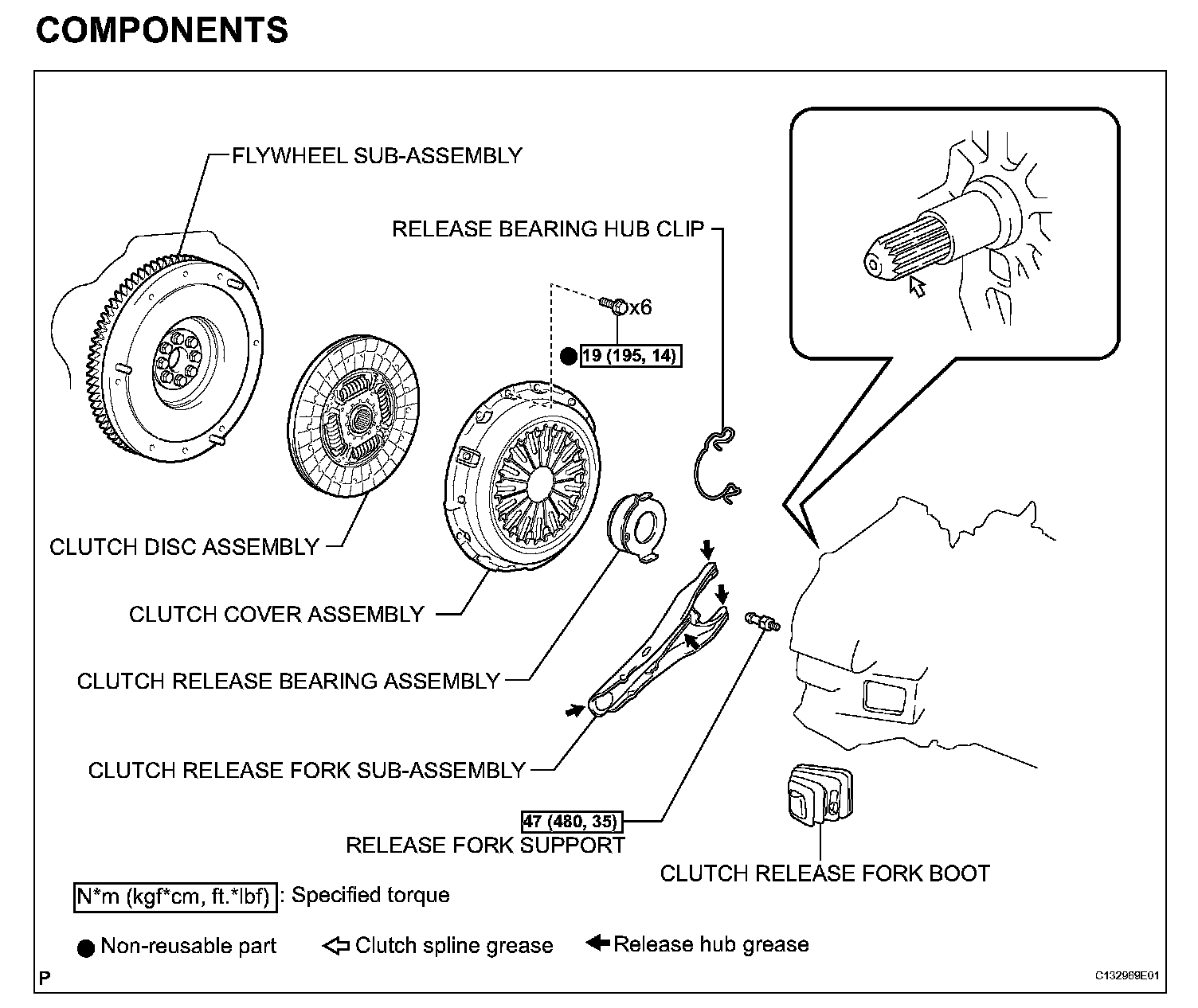 COMPONENTS

FLYWHEEL SUB-ASSEMBLY

RELEASE BEARING HUB CLIP

x6

19 (195, 14)

CLUTCH DISC ASSEMBLY

CLUTCH COVER ASSEMBLY

CLUTCH RELEASE BEARING ASSEMBLY

CLUTCH RELEASE FORK SUB-ASSEMBLY

47 (480, 35)

RELEASE FORK SUPPORT

CLUTCH RELEASE FORK BOOT

N*m (kgf*cm, ft.*lbf) : Specified torque

Non-reusable part  Clutch spline grease  Release hub grease

P

C132969E01