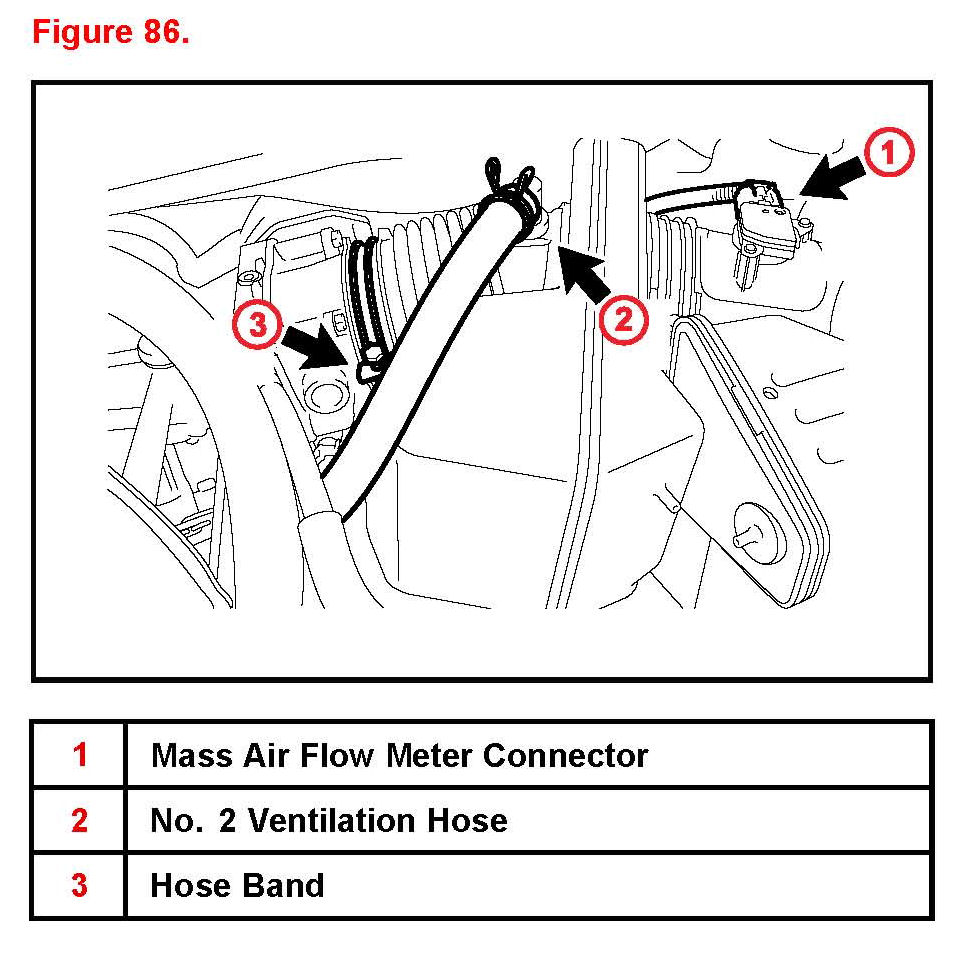 Figure 86.

1

2

3

| 1 | Mass Air Flow Meter Connector |
|---|---|
| 2 | No. 2 Ventilation Hose |
| 3 | Hose Band |