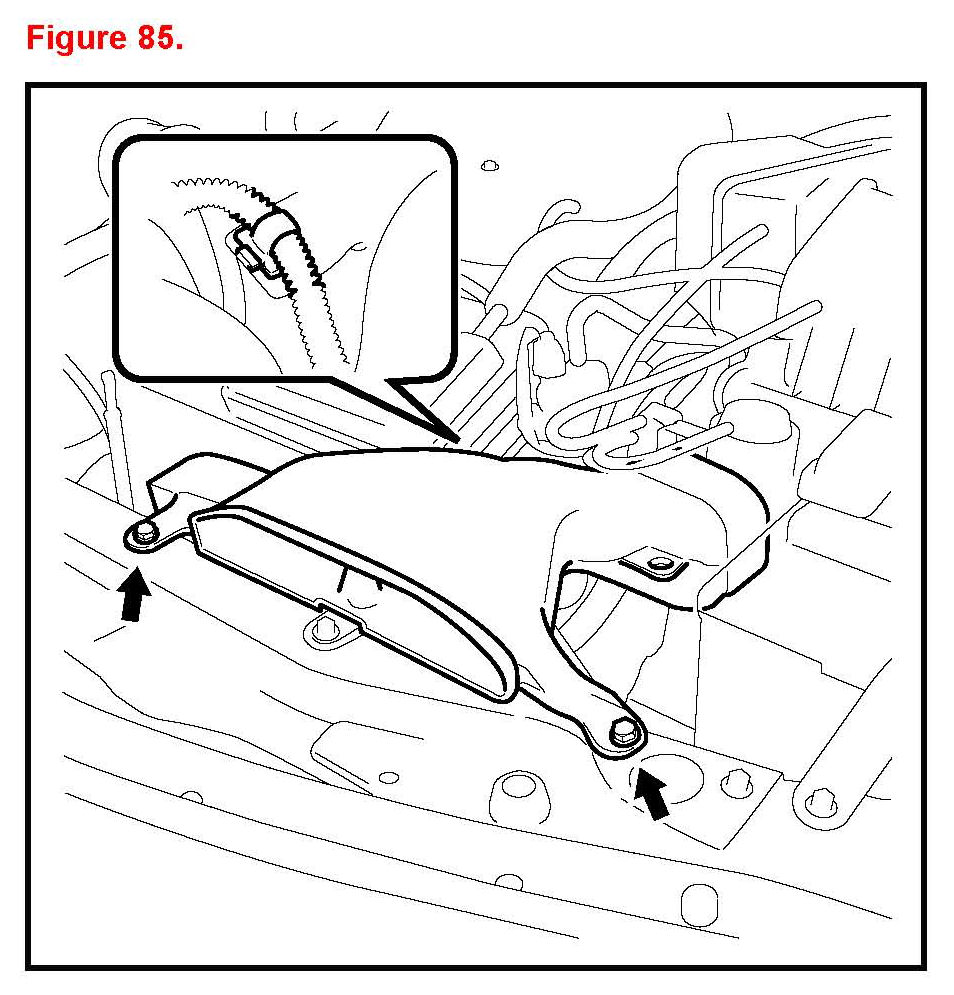 Figure 85.