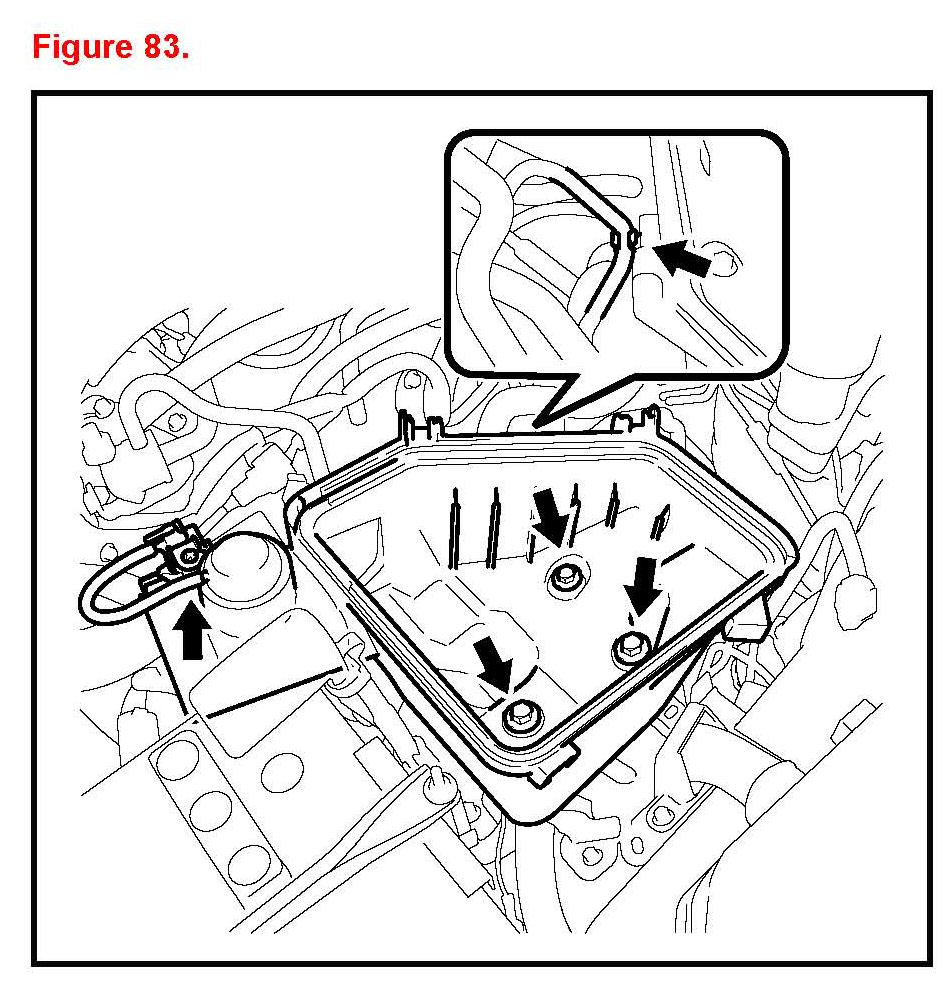 Figure 83.