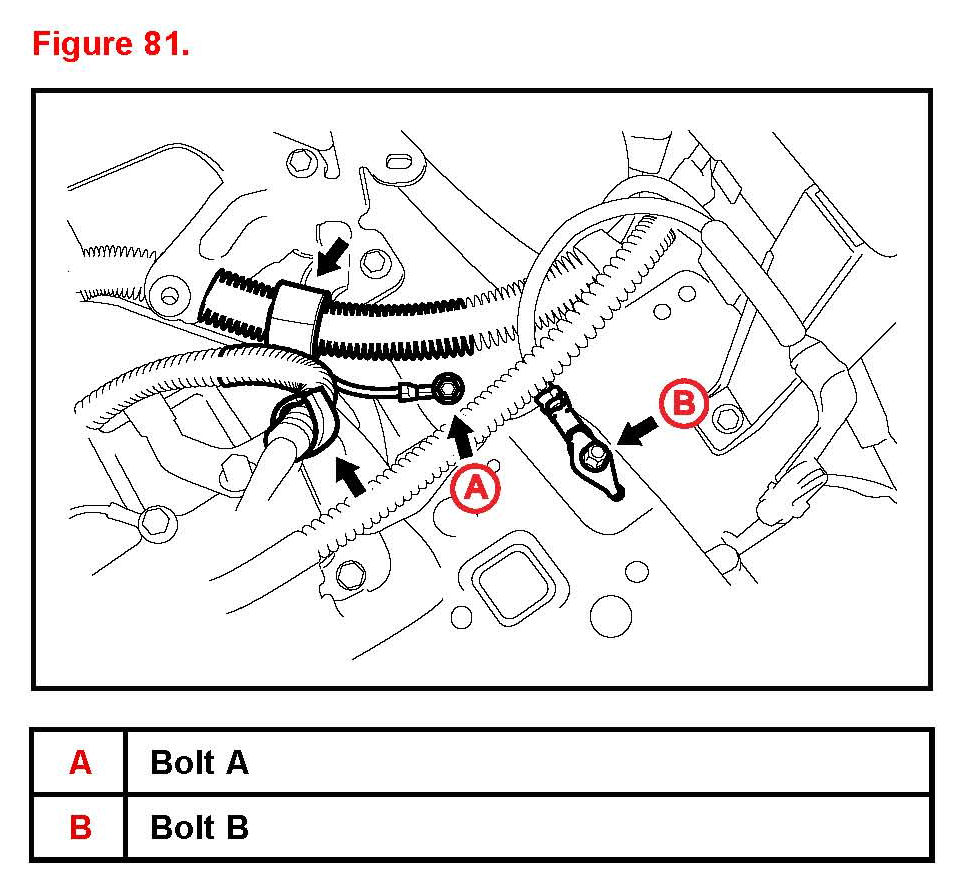 Figure 81.

B

A

| A | Bolt A |
|---|---|
| B | Bolt B |