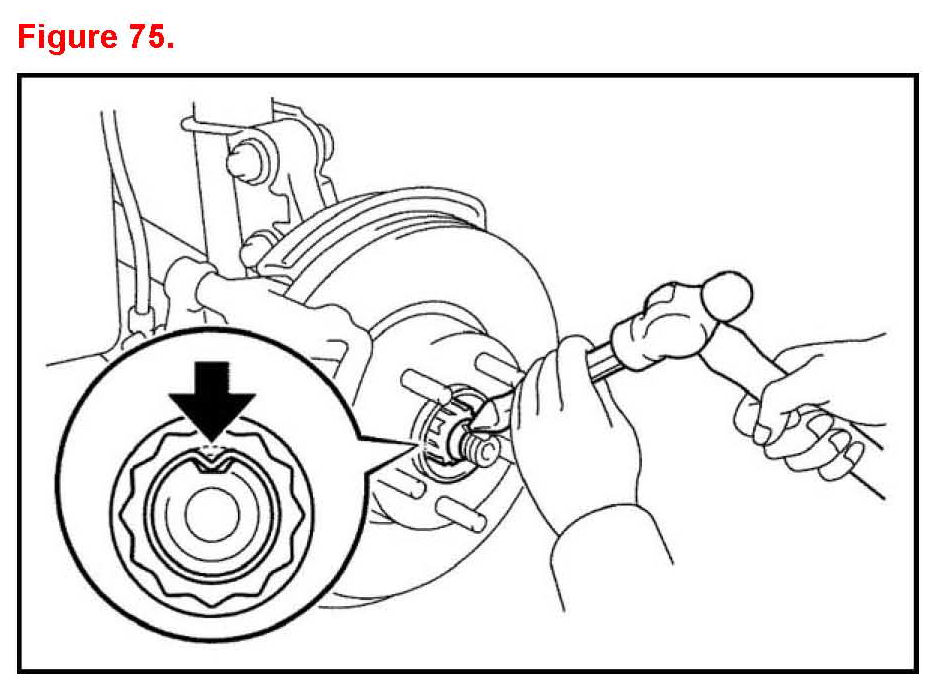 Figure 75.