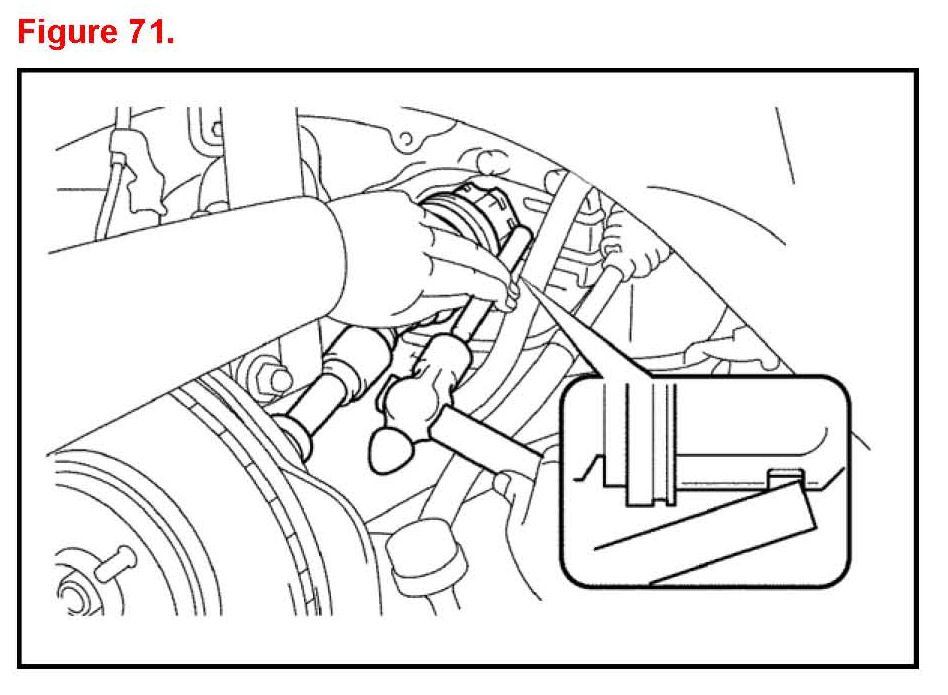 Figure 71.