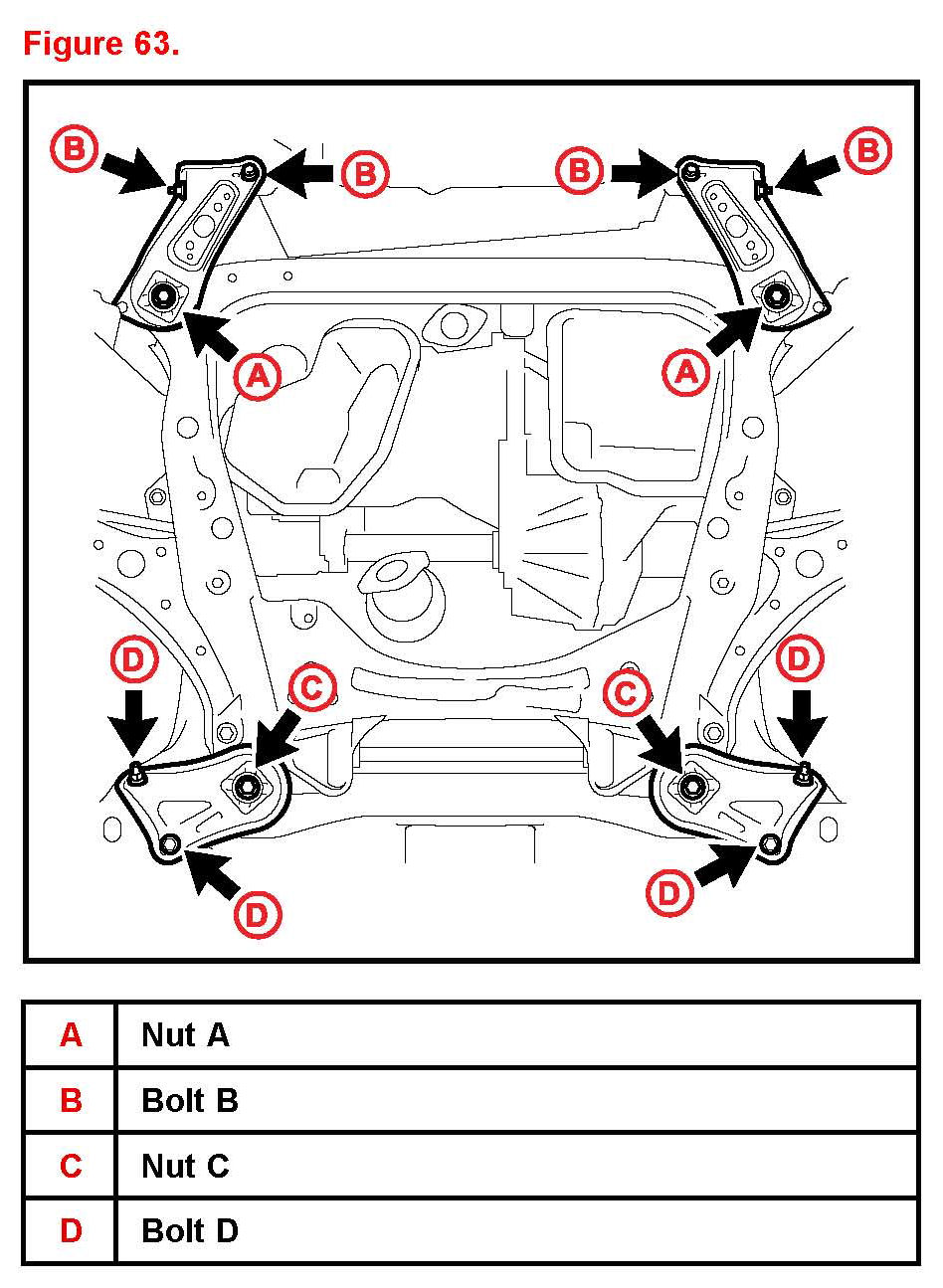 Figure 63.

B B B B

A A

D C C D

D D

| A | Nut A |
|---|---|
| B | Bolt B |
| C | Nut C |
| D | Bolt D |