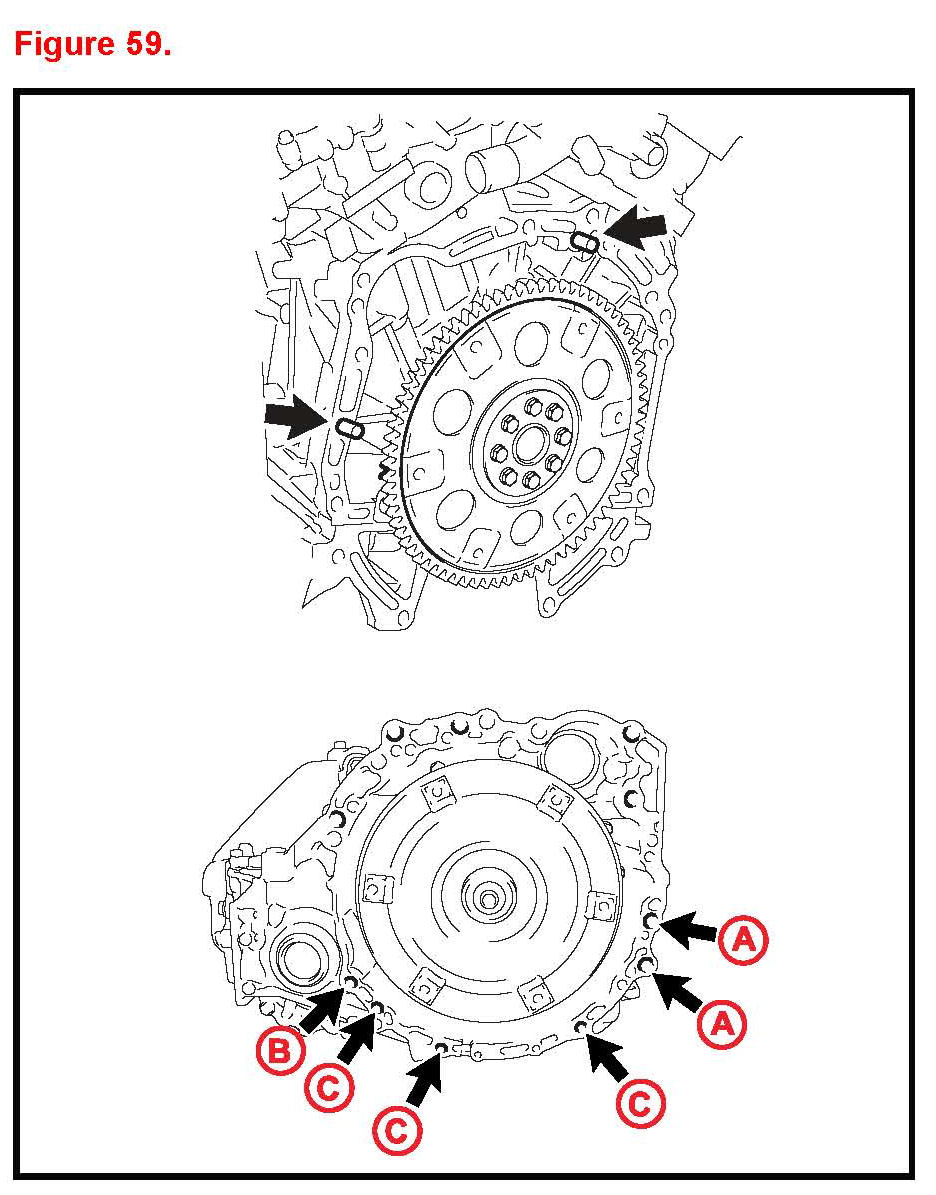 Figure 59.

A
A
B
C
C
C