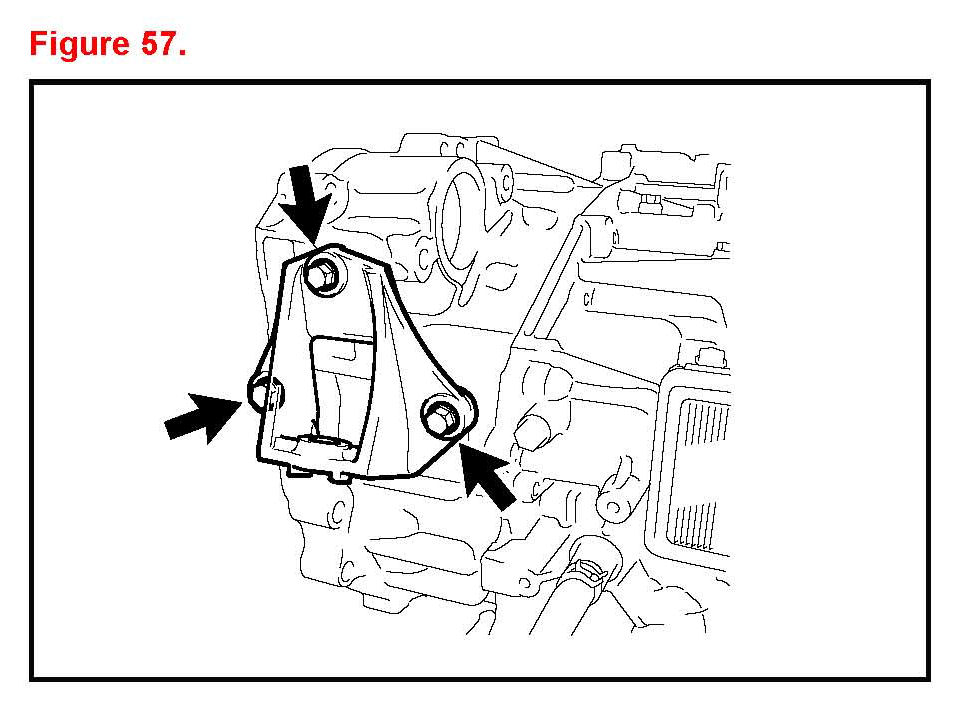 Figure 57.