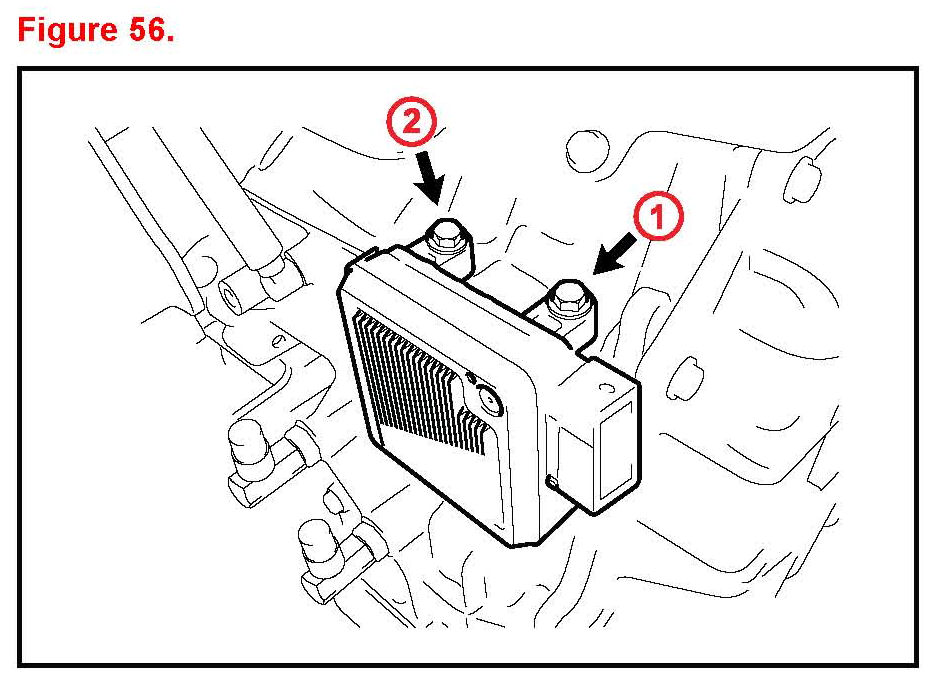 Figure 56.

2

1