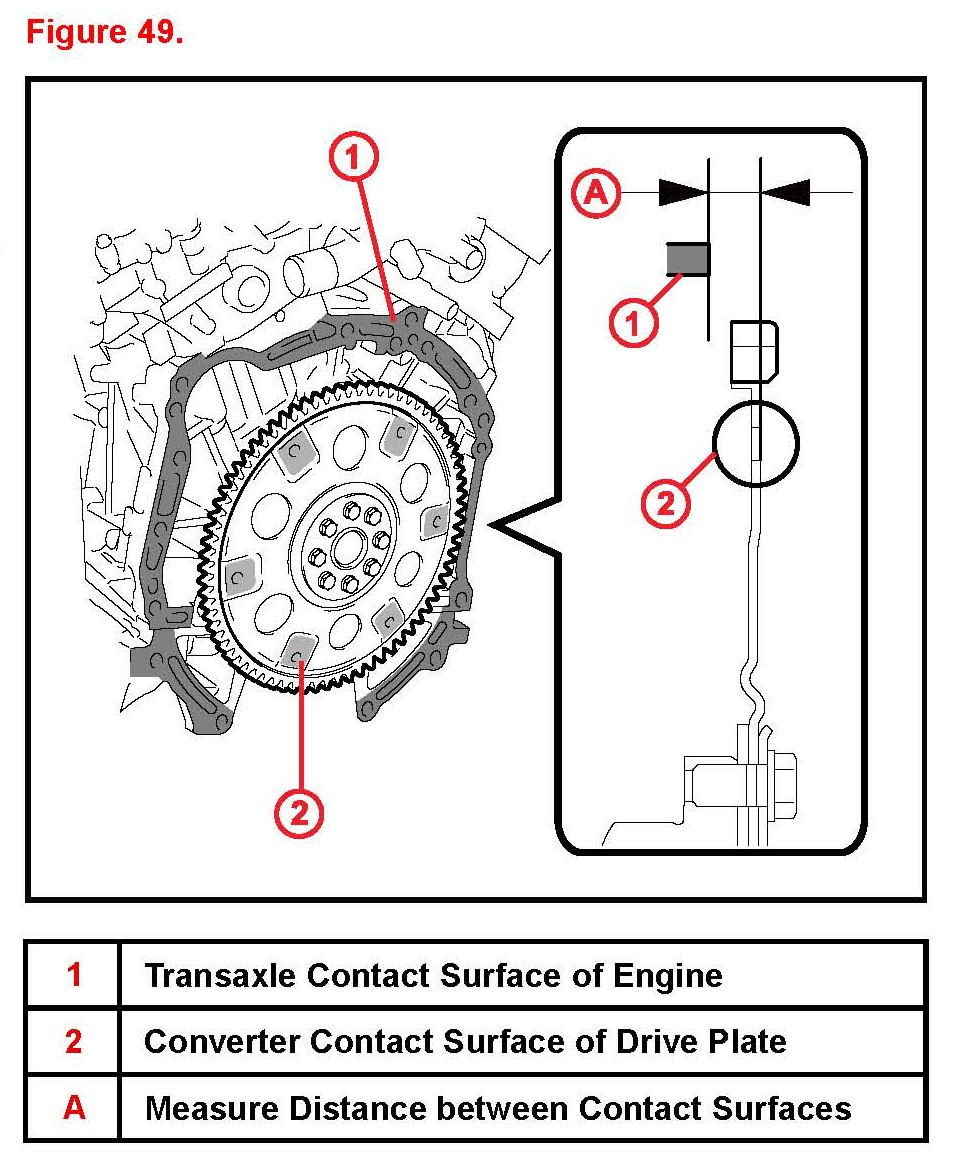 Figure 49.

1

A

1

2

2

| 1 | Transaxle Contact Surface of Engine |
|---|---|
| 2 | Converter Contact Surface of Drive Plate |
| A | Measure Distance between Contact Surfaces |