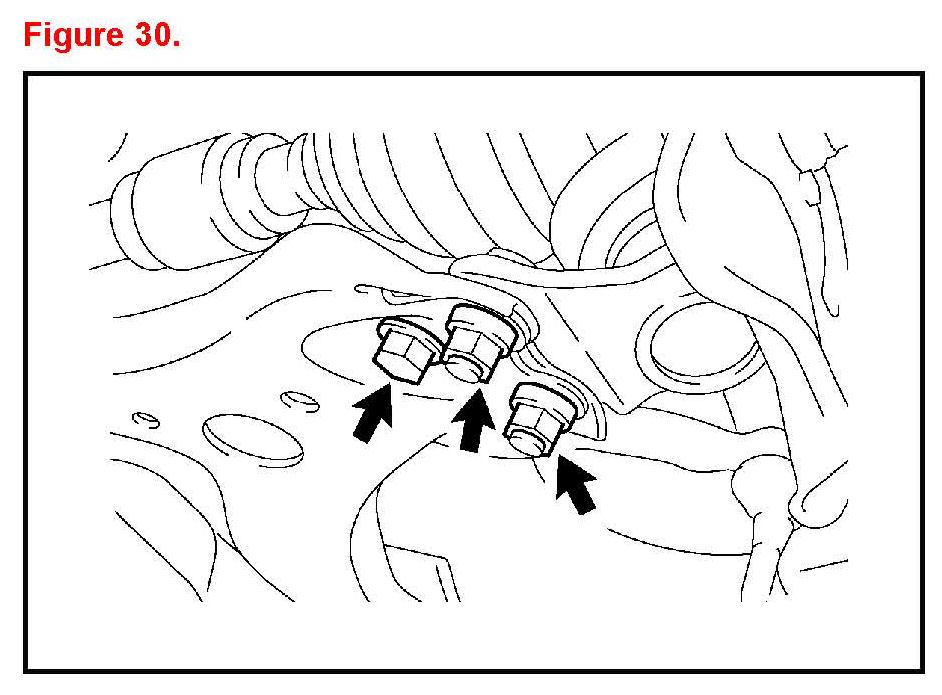 Figure 30.