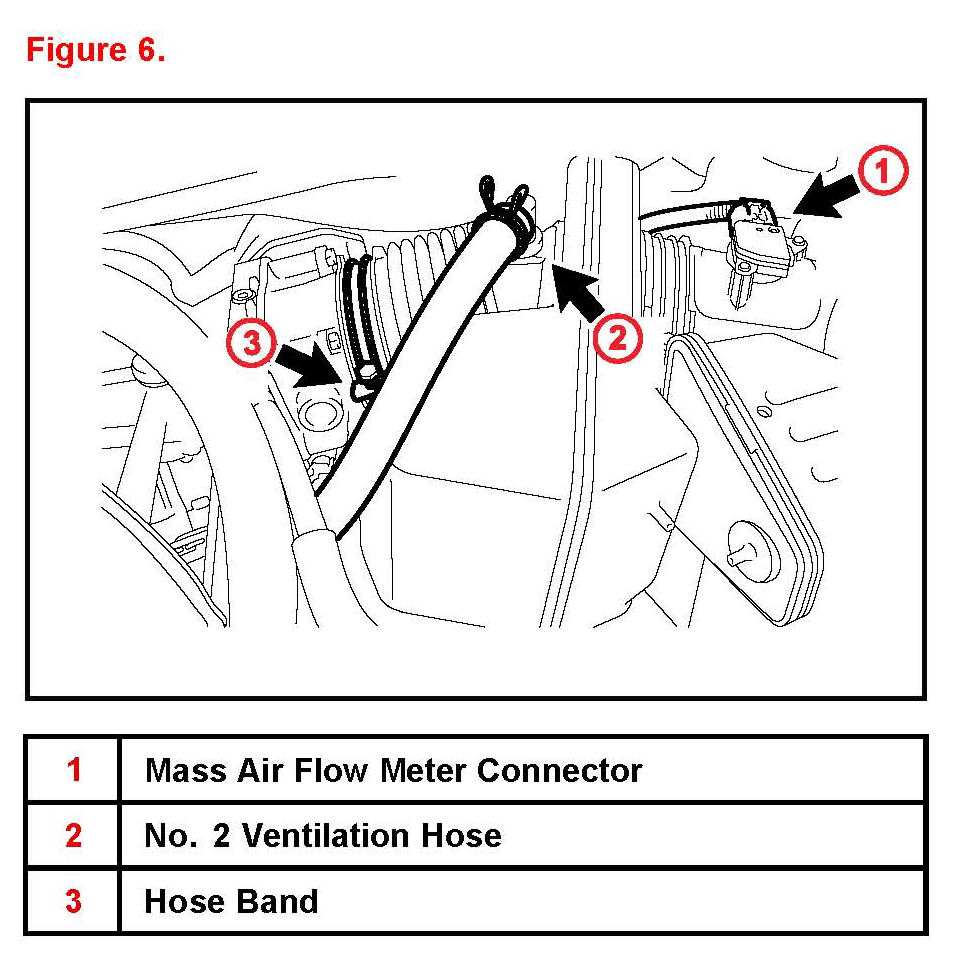 Figure 6.

1

2

3

| 1 | Mass Air Flow Meter Connector |
|---|---|
| 2 | No. 2 Ventilation Hose |
| 3 | Hose Band |