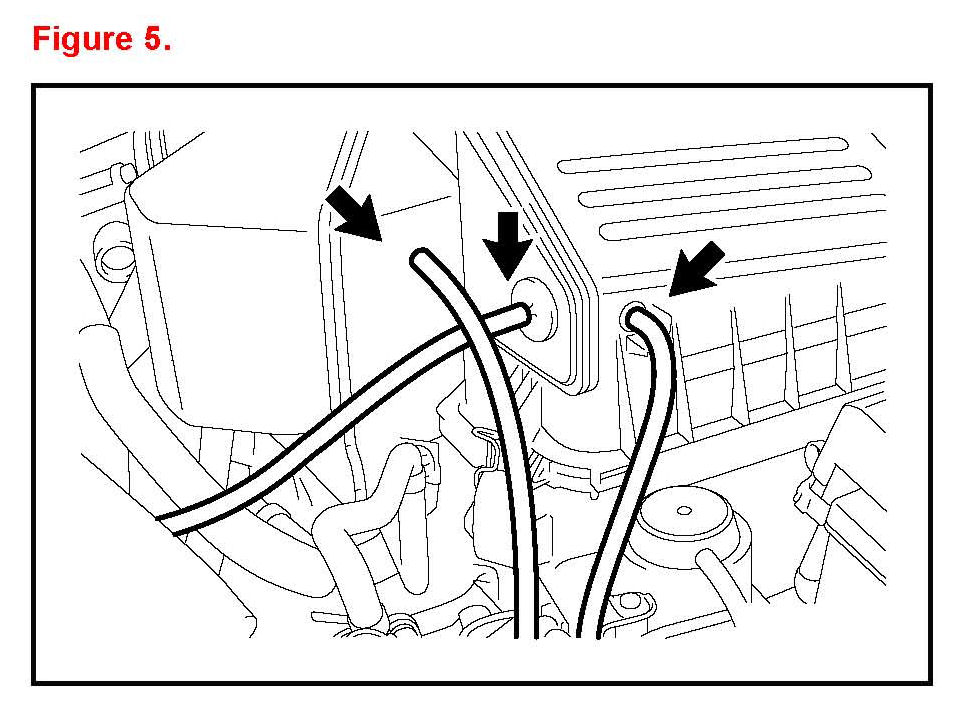 Figure 5.