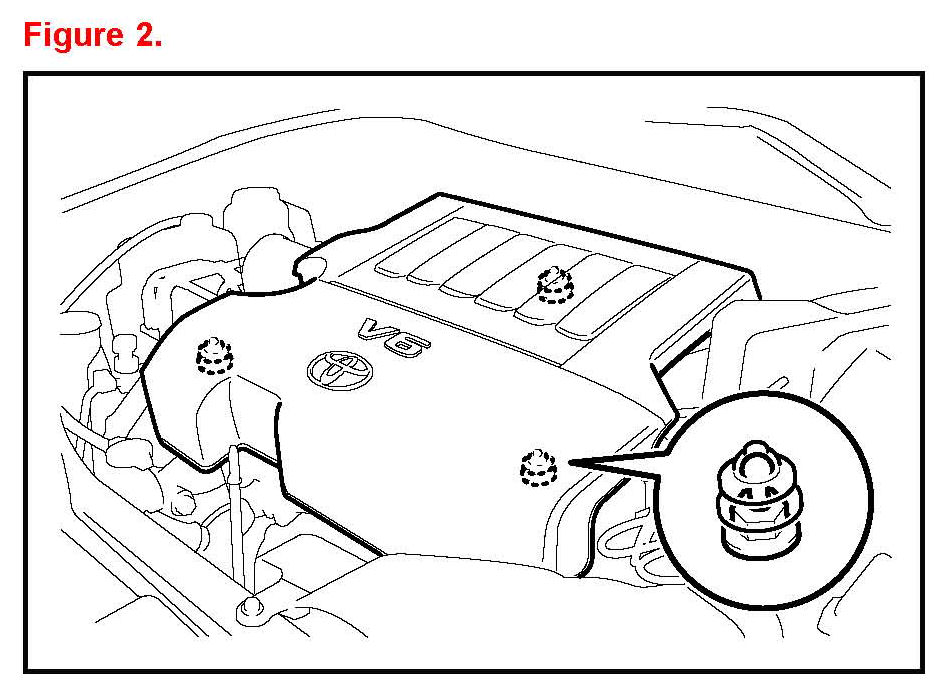 Figure 2.

V6