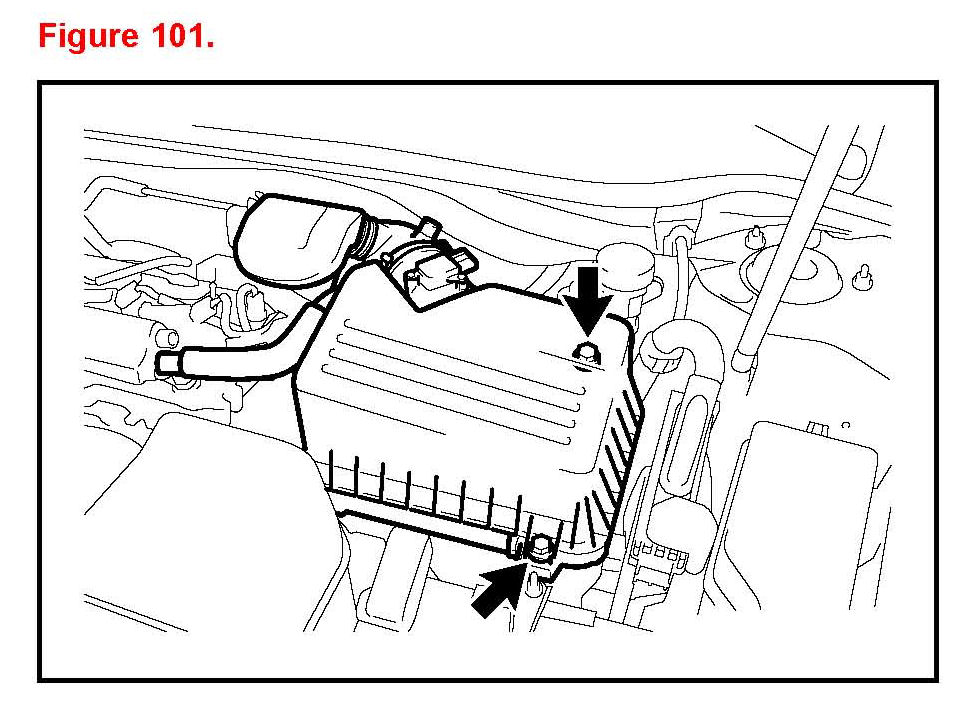 Figure 101.