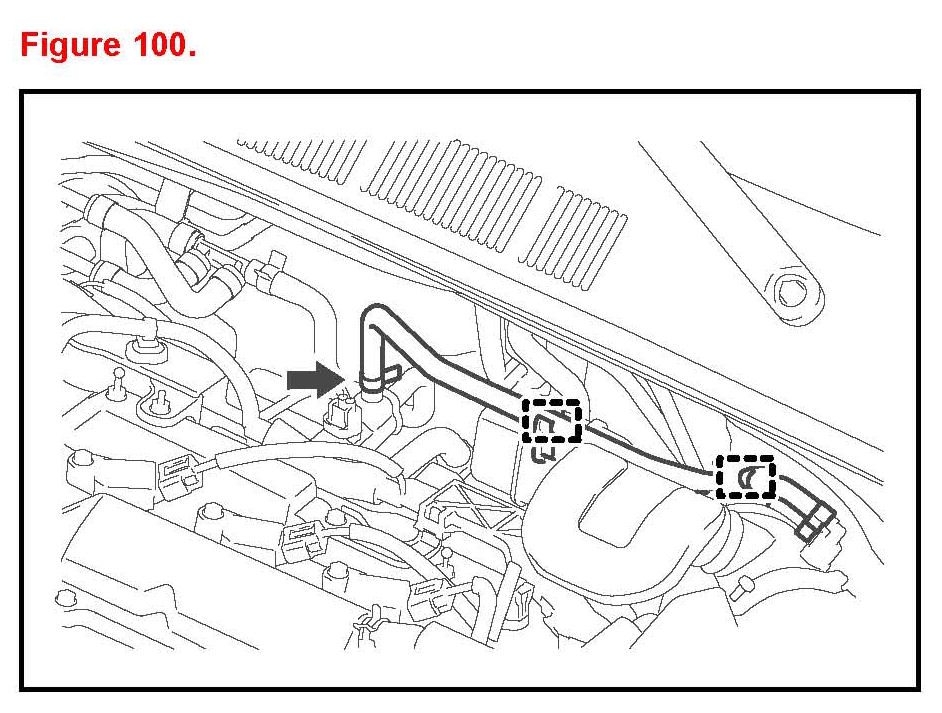 Figure 100.