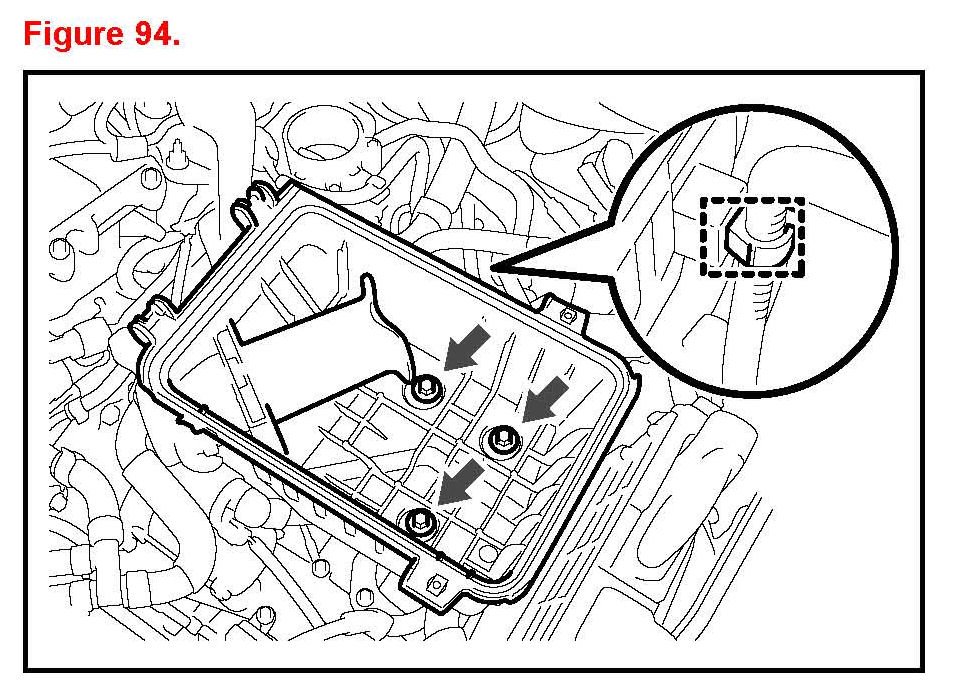 Figure 94.