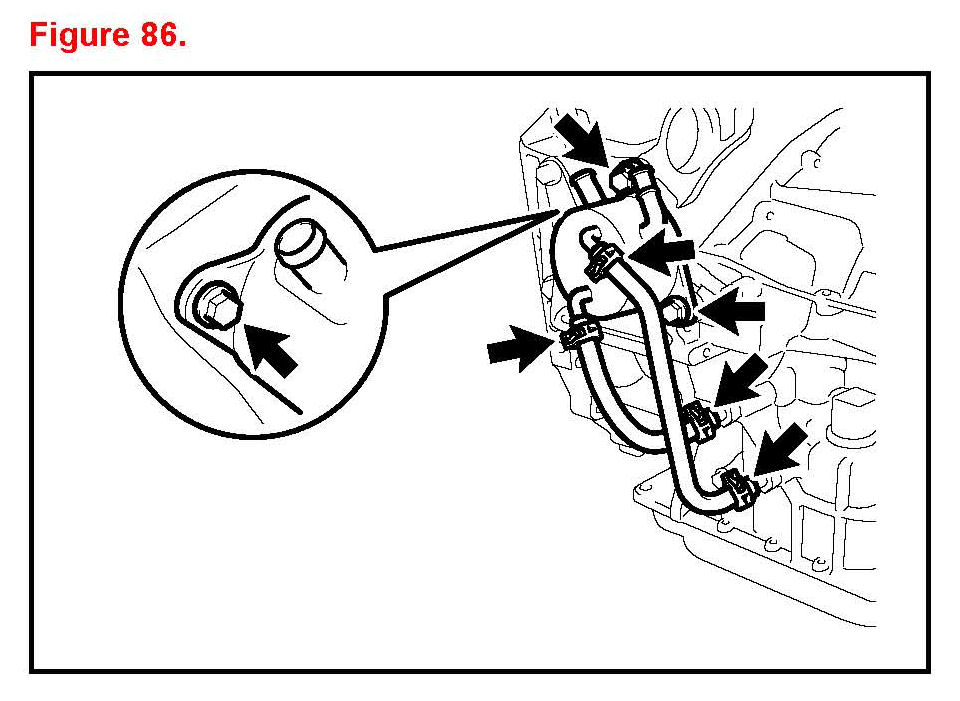 Figure 86.