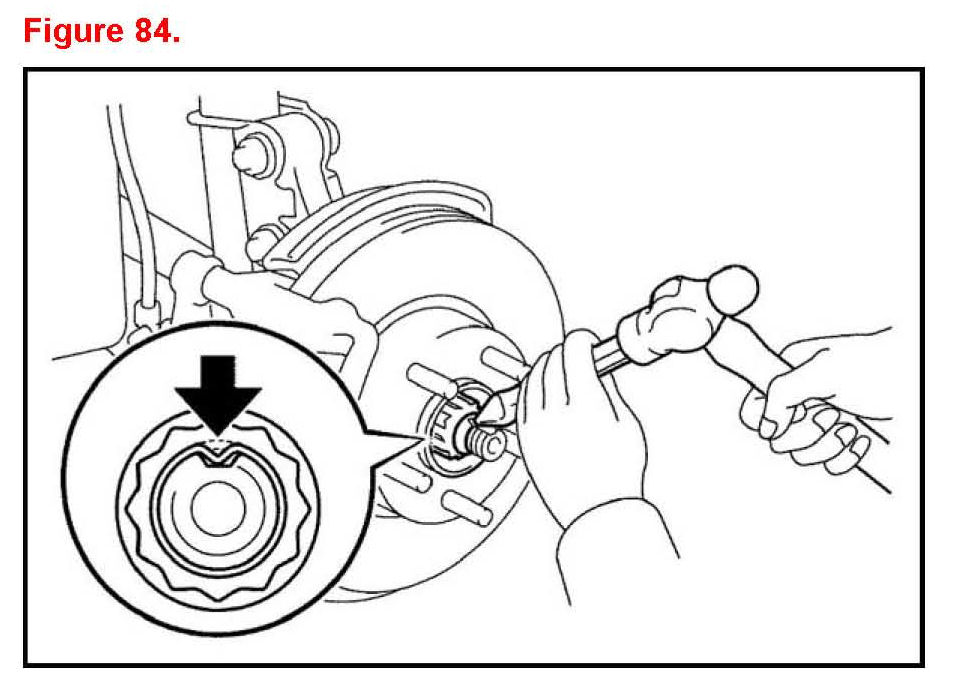 Figure 84.