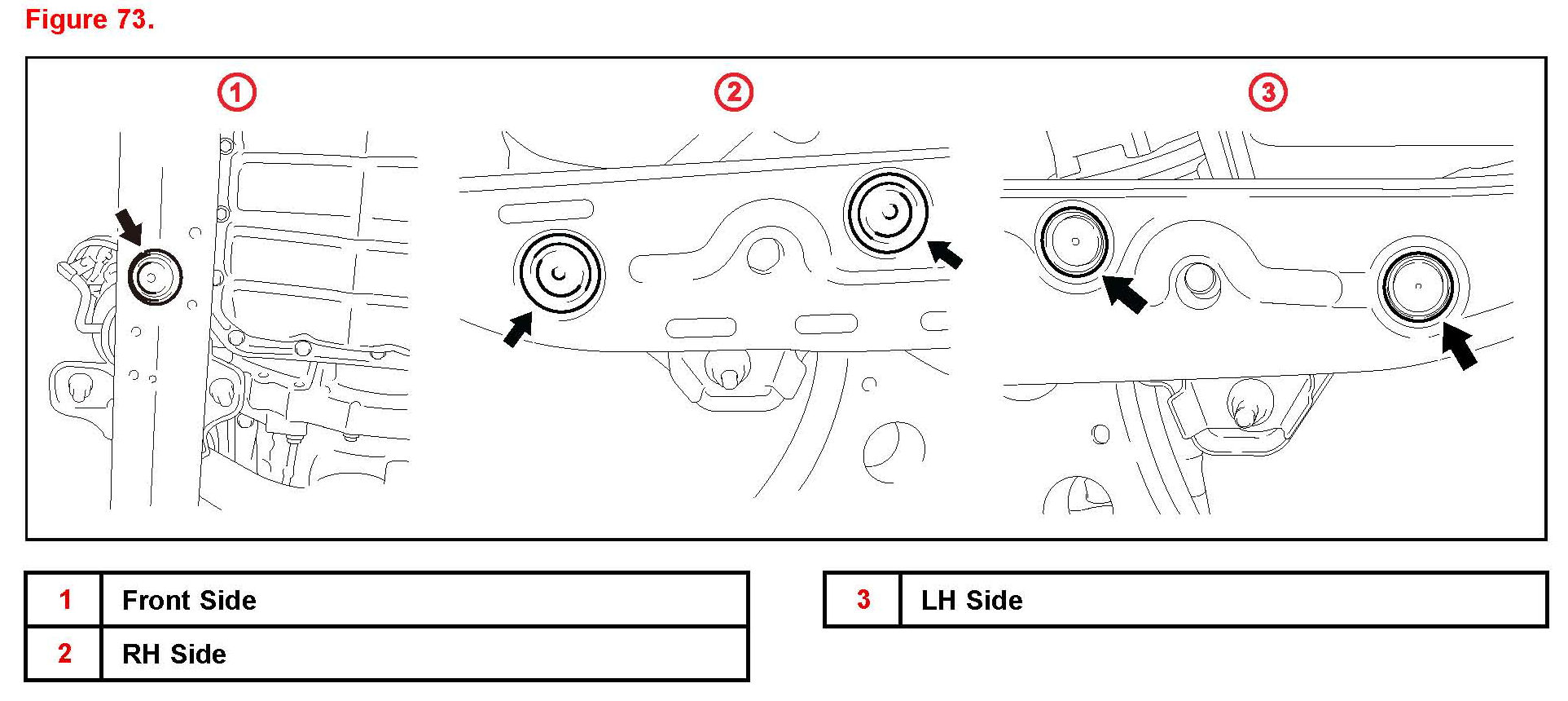 Figure 73.

1

2

3

| 1 | Front Side |
|---|---|
| 2 | RH Side |

| 3 | LH Side |
|---|---|