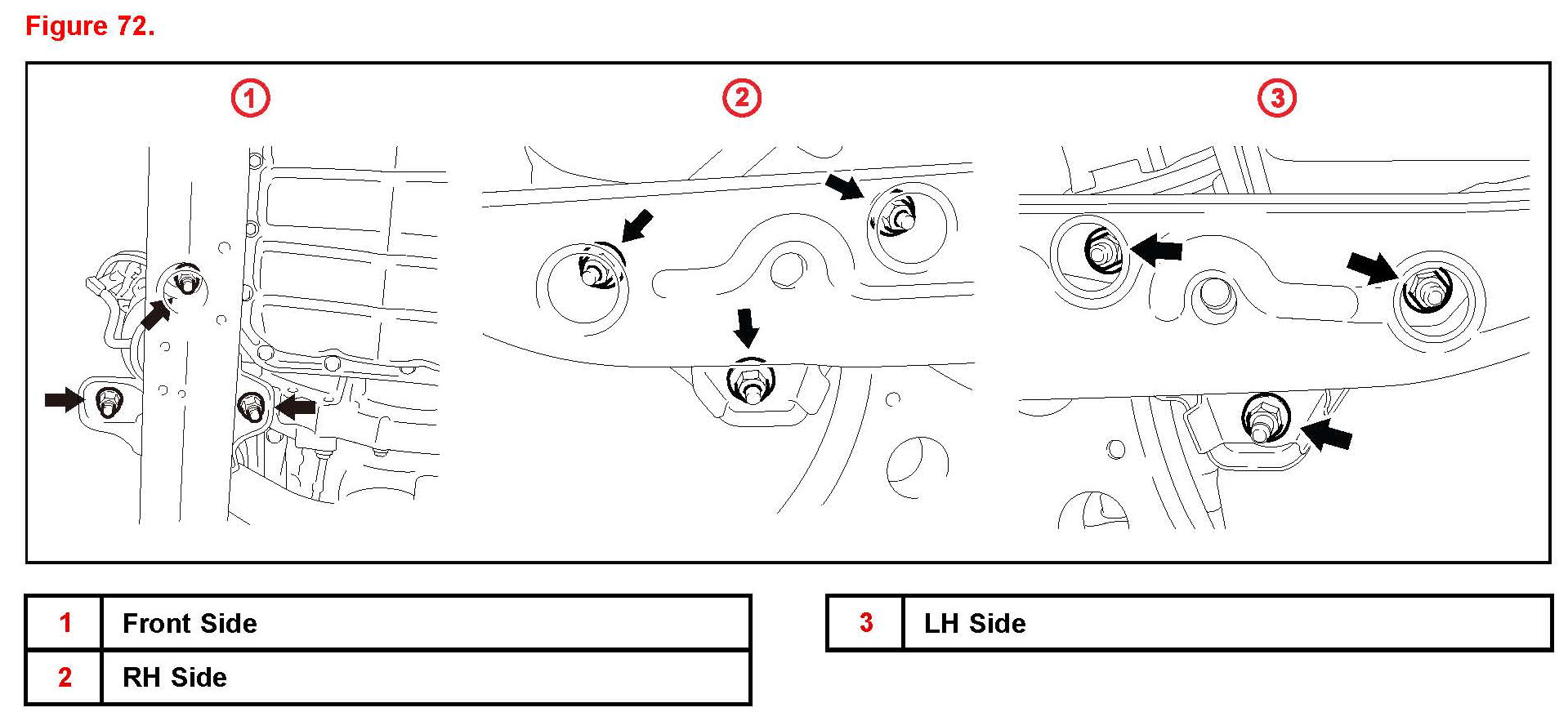 Figure 72.

1

2

3

| 1 | Front Side |
|---|---|
| 2 | RH Side |

| 3 | LH Side |
|---|---|