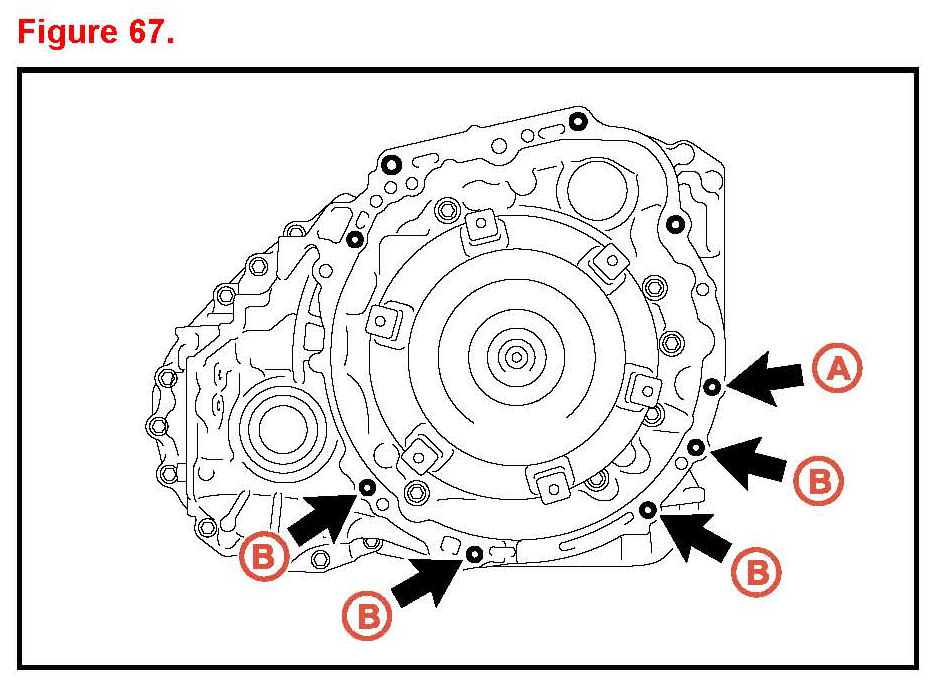 Figure 67.

A

B

B

B

B