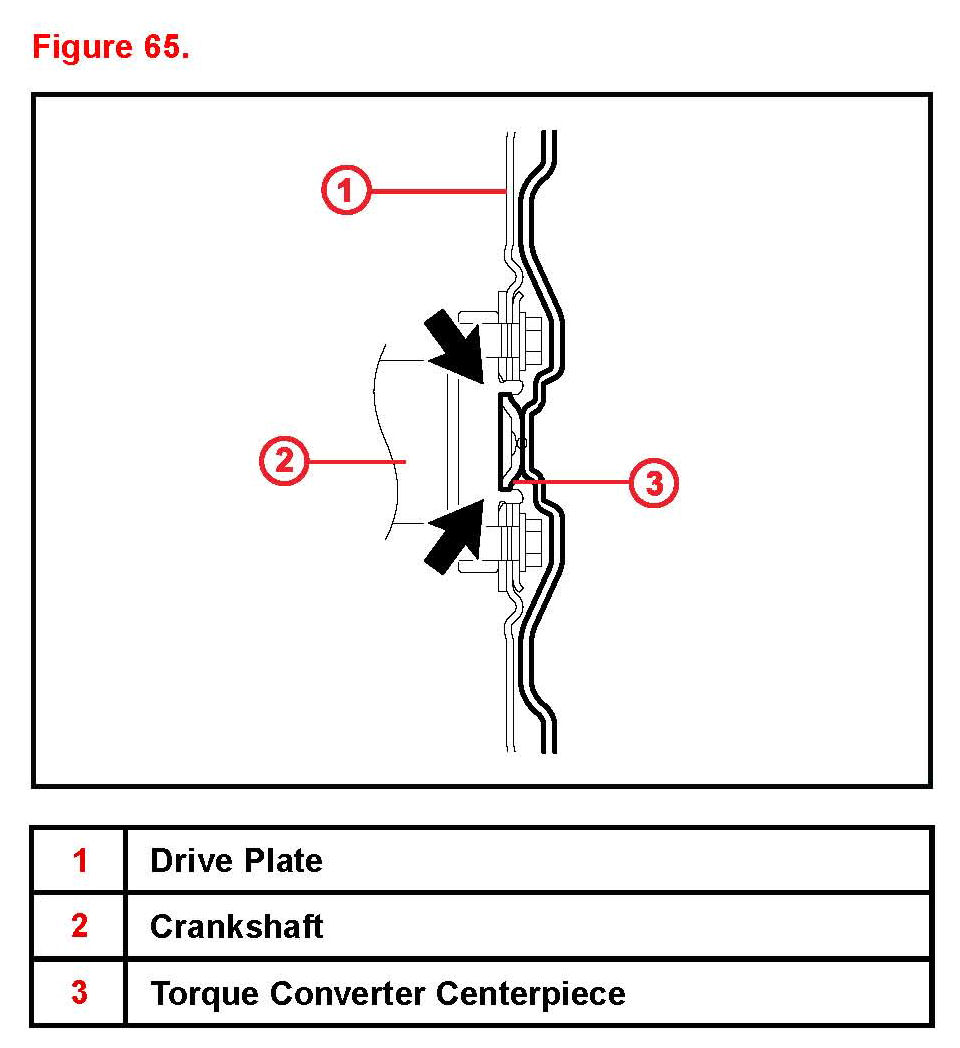 Figure 65.

1

2

3

| 1 | Drive Plate |
|---|---|
| 2 | Crankshaft |
| 3 | Torque Converter Centerpiece |