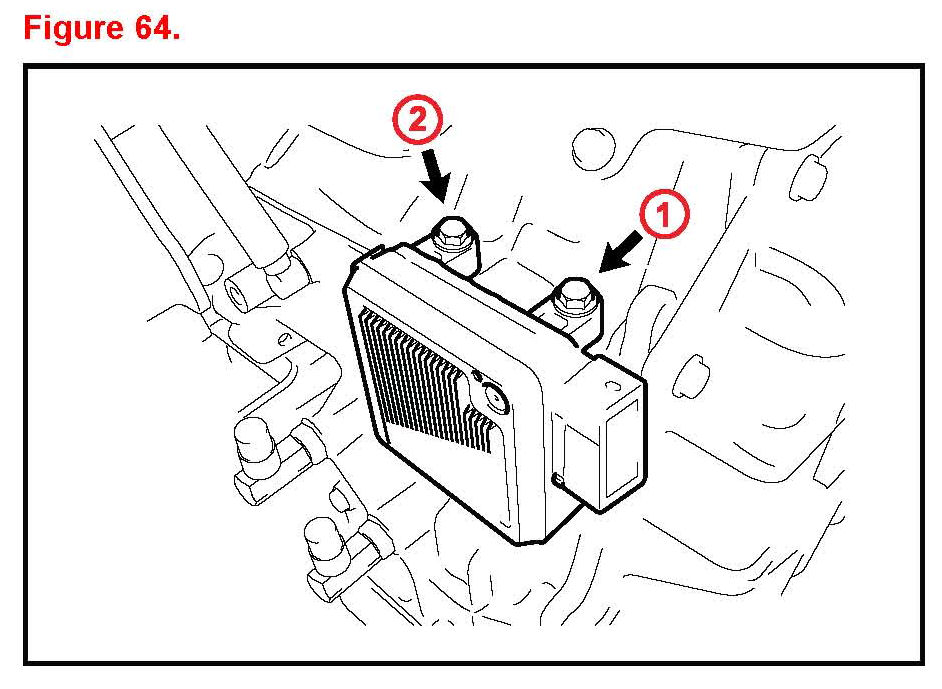 Figure 64.

2

1