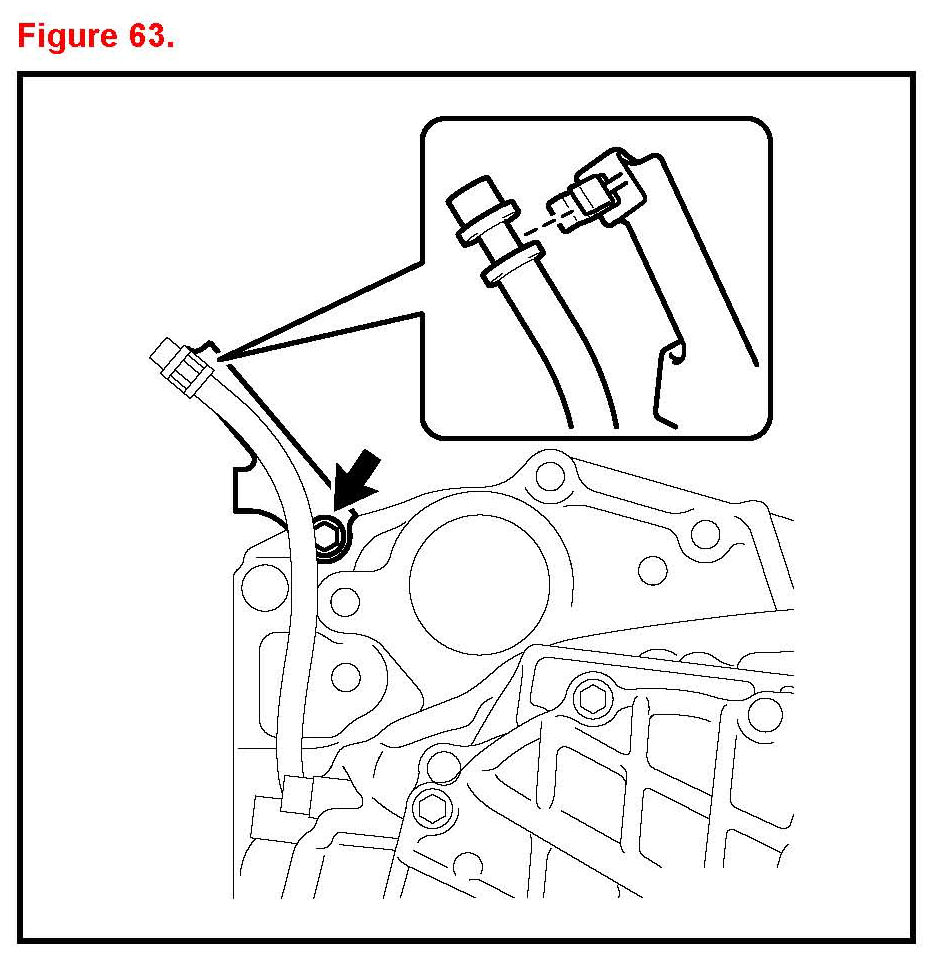 Figure 63.