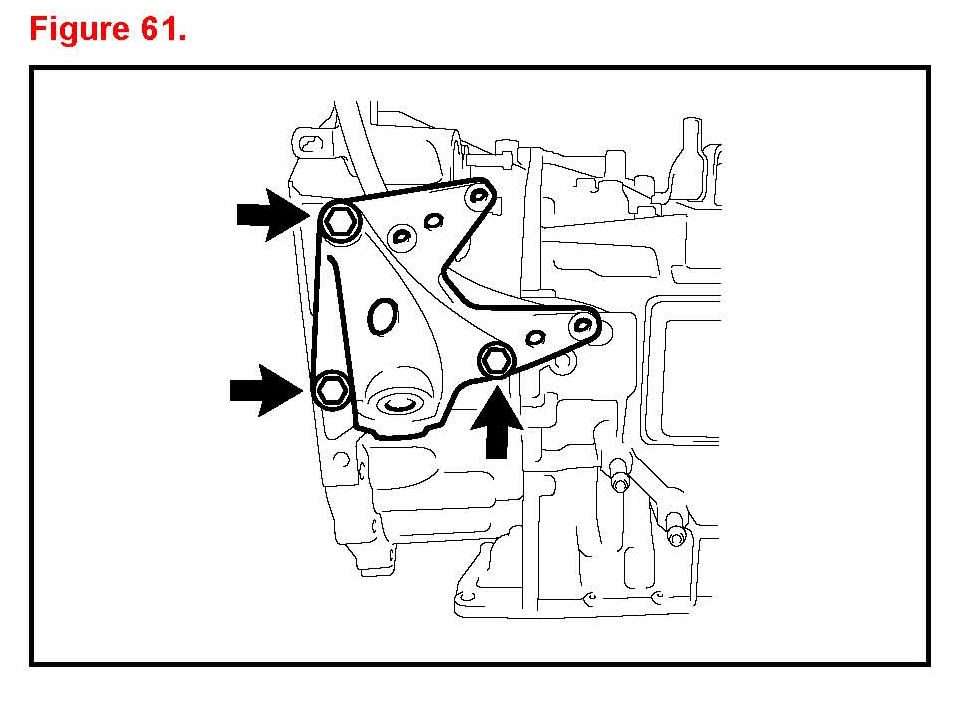 Figure 61.