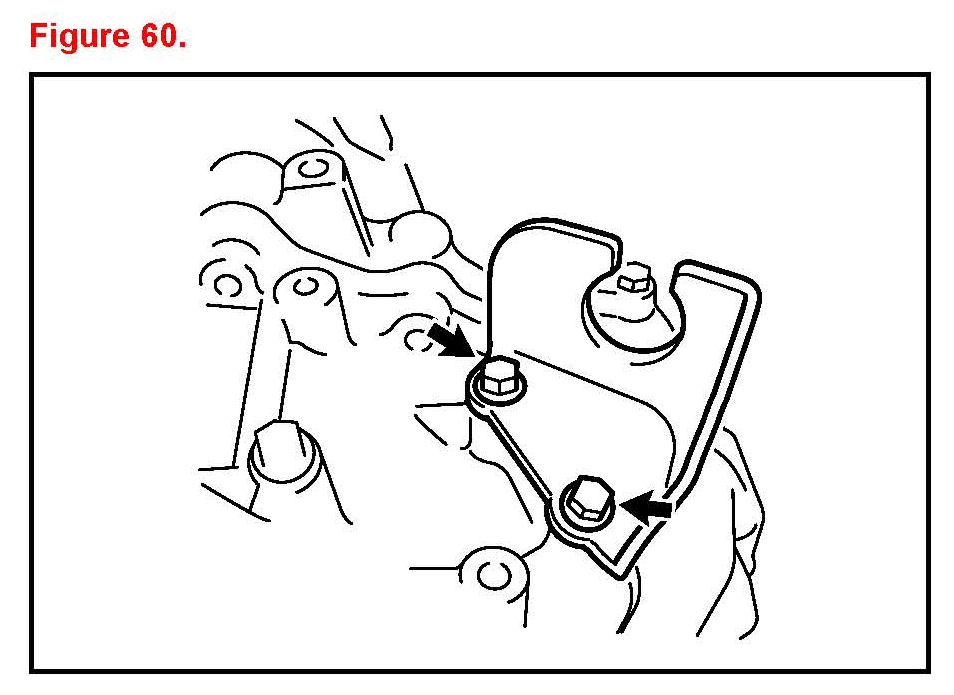 Figure 60.